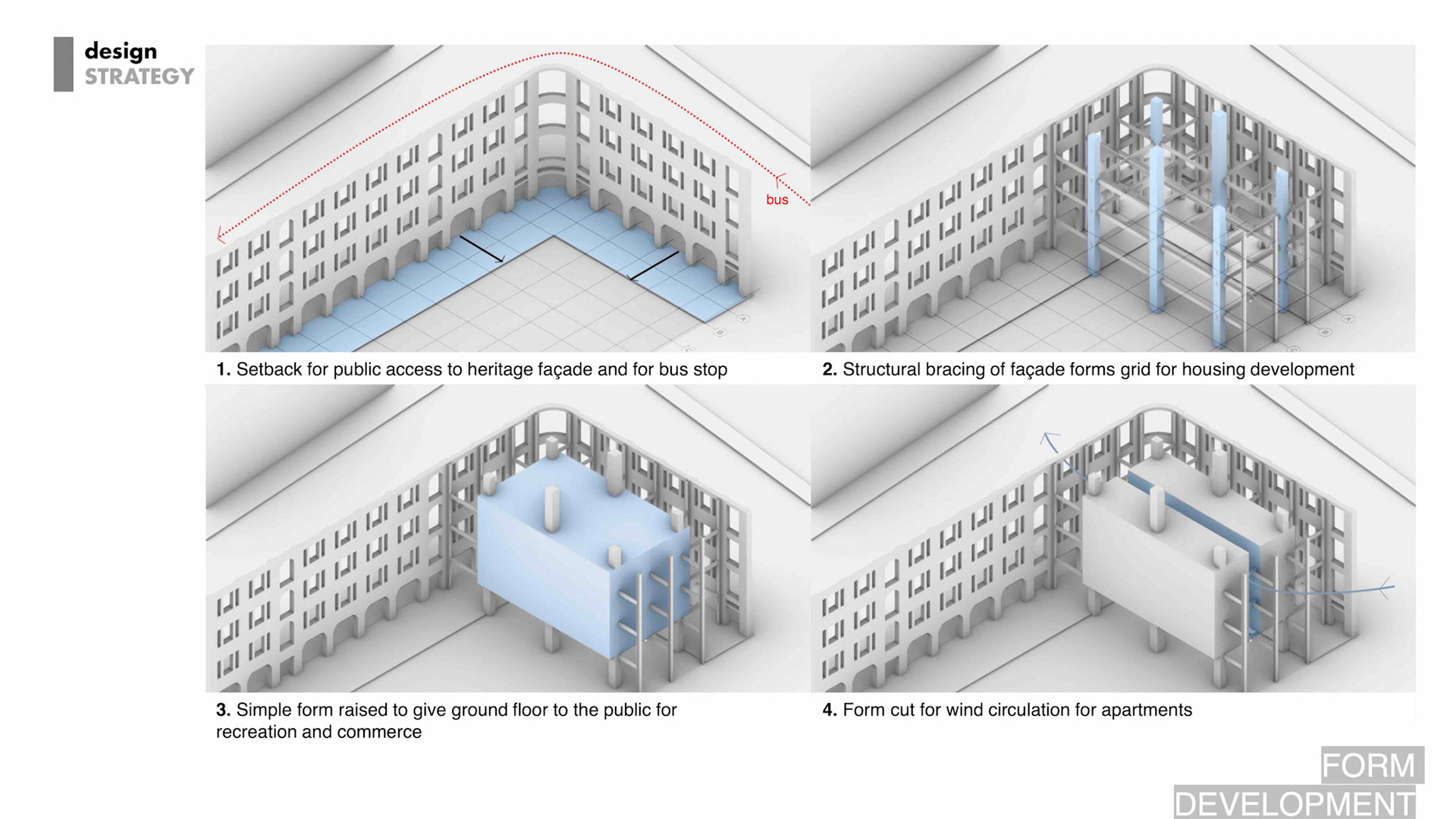 design
STRATEGY

bus

1. Setback for public access to heritage façade and for bus stop

2. Structural bracing of façade forms grid for housing development

3. Simple form raised to give ground floor to the public for recreation and commerce

4. Form cut for wind circulation for apartments

FORM
DEVELOPMENT