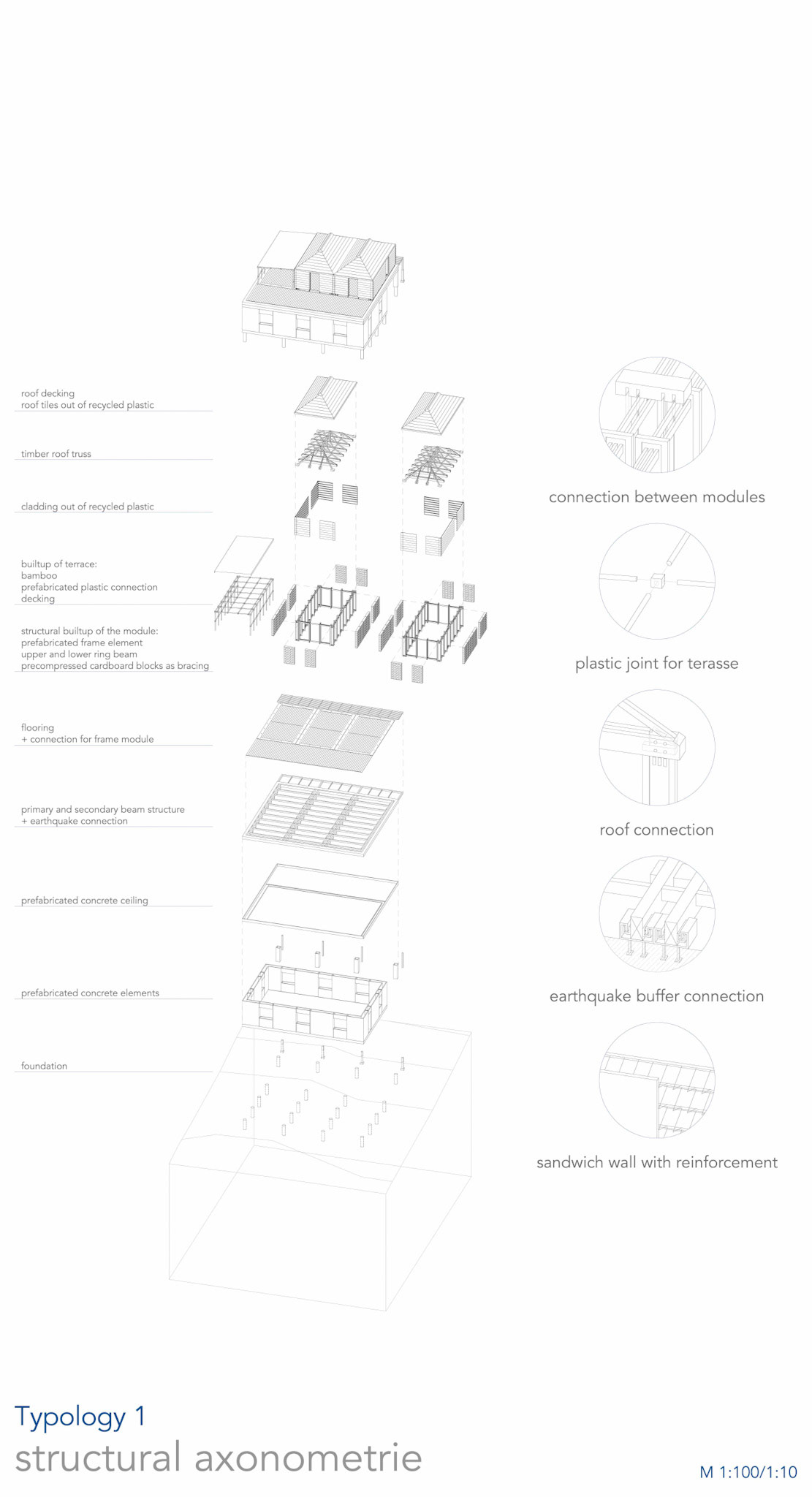 roof decking
roof tiles out of recycled plastic

timber roof truss

cladding out of recycled plastic

builtup of terrace:
bamboo
prefabricated plastic connection
decking

structural builtup of the module:
prefabricated frame element
upper and lower ring beam
precompressed cardboard blocks as bracing

flooring
+ connection for frame module

primary and secondary beam structure
+ earthquake connection

prefabricated concrete ceiling

prefabricated concrete elements

foundation

connection between modules

plastic joint for terasse

roof connection

earthquake buffer connection

sandwich wall with reinforcement

Typology 1
structural axonometrie

M 1:100/1:10