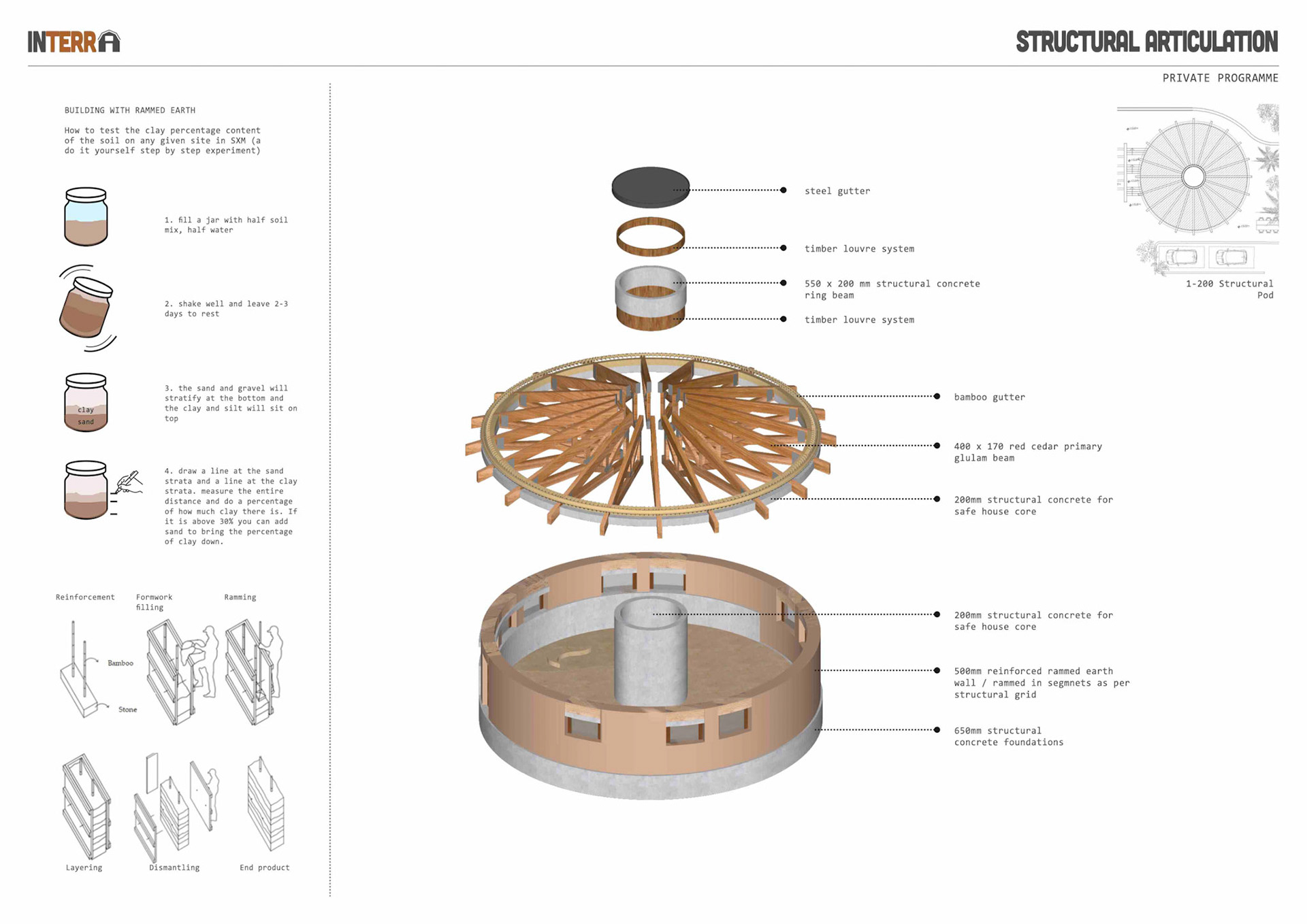 INTERRA

STRUCTURAL ARTICULATION

PRIVATE PROGRAMME

BUILDING WITH RAMMED EARTH

How to test the clay percentage content of the soil on any given site in SXM (a do it yourself step by step experiment)

1. fill a jar with half soil mix, half water

2. shake well and leave 2-3 days to rest

clay
sand

3. the sand and gravel will stratify at the bottom and the clay and silt will sit on top

4. draw a line at the sand strata and a line at the clay strata. measure the entire distance and do a percentage of how much clay there is. If it is above 30% you can add sand to bring the percentage of clay down.

Reinforcement

Formwork filling

Ramming

Bamboo

Stone

Layering

Dismantling

End product

steel gutter

timber louvre system

550 x 200 mm structural concrete ring beam

timber louvre system

bamboo gutter

400 x 170 red cedar primary glulam beam

200mm structural concrete for safe house core

200mm structural concrete for safe house core

500mm reinforced rammed earth wall / rammed in segmnets as per structural grid

650mm structural concrete foundations

1-200 Structural Pod