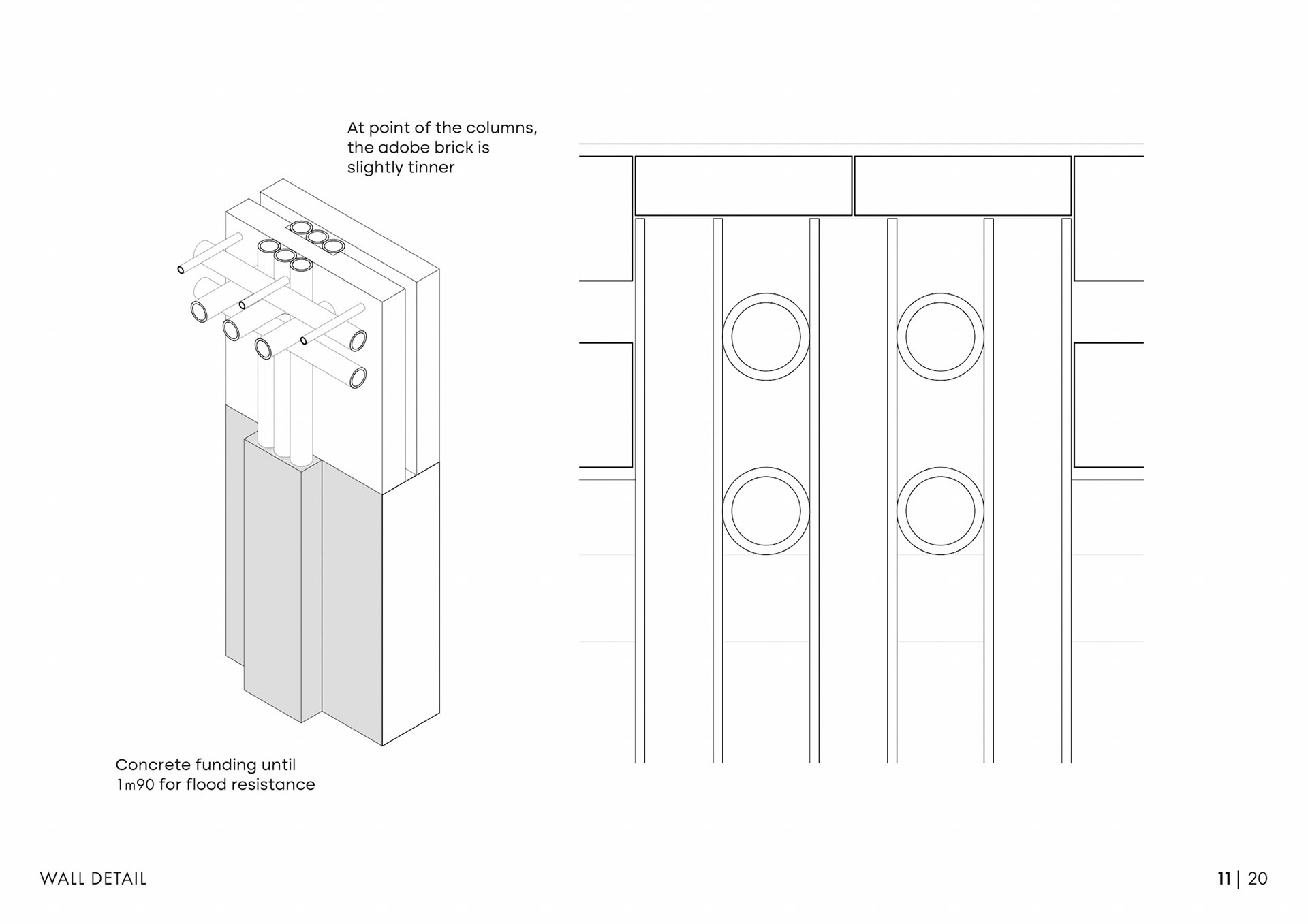 At point of the columns, the adobe brick is slightly tinner

Concrete funding until 1m90 for flood resistance

WALL DETAIL

11 | 20