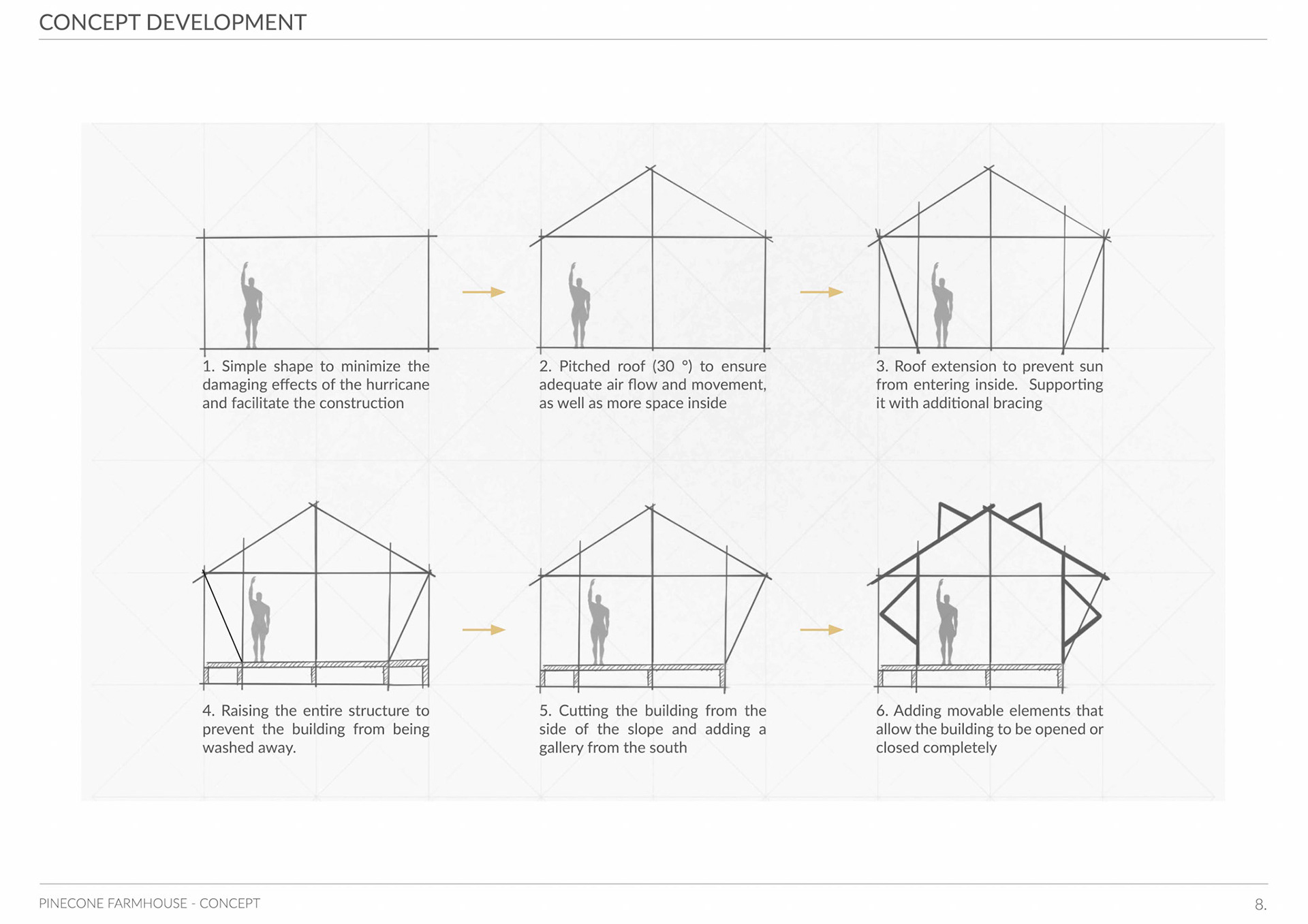 CONCEPT DEVELOPMENT

1. Simple shape to minimize the damaging effects of the hurricane and facilitate the construction

2. Pitched roof (30 °) to ensure adequate air flow and movement, as well as more space inside

3. Roof extension to prevent sun from entering inside. Supporting it with additional bracing

4. Raising the entire structure to prevent the building from being washed away.

5. Cutting the building from the side of the slope and adding a gallery from the south

6. Adding movable elements that allow the building to be opened or closed completely

PINECONE FARMHOUSE - CONCEPT

8.