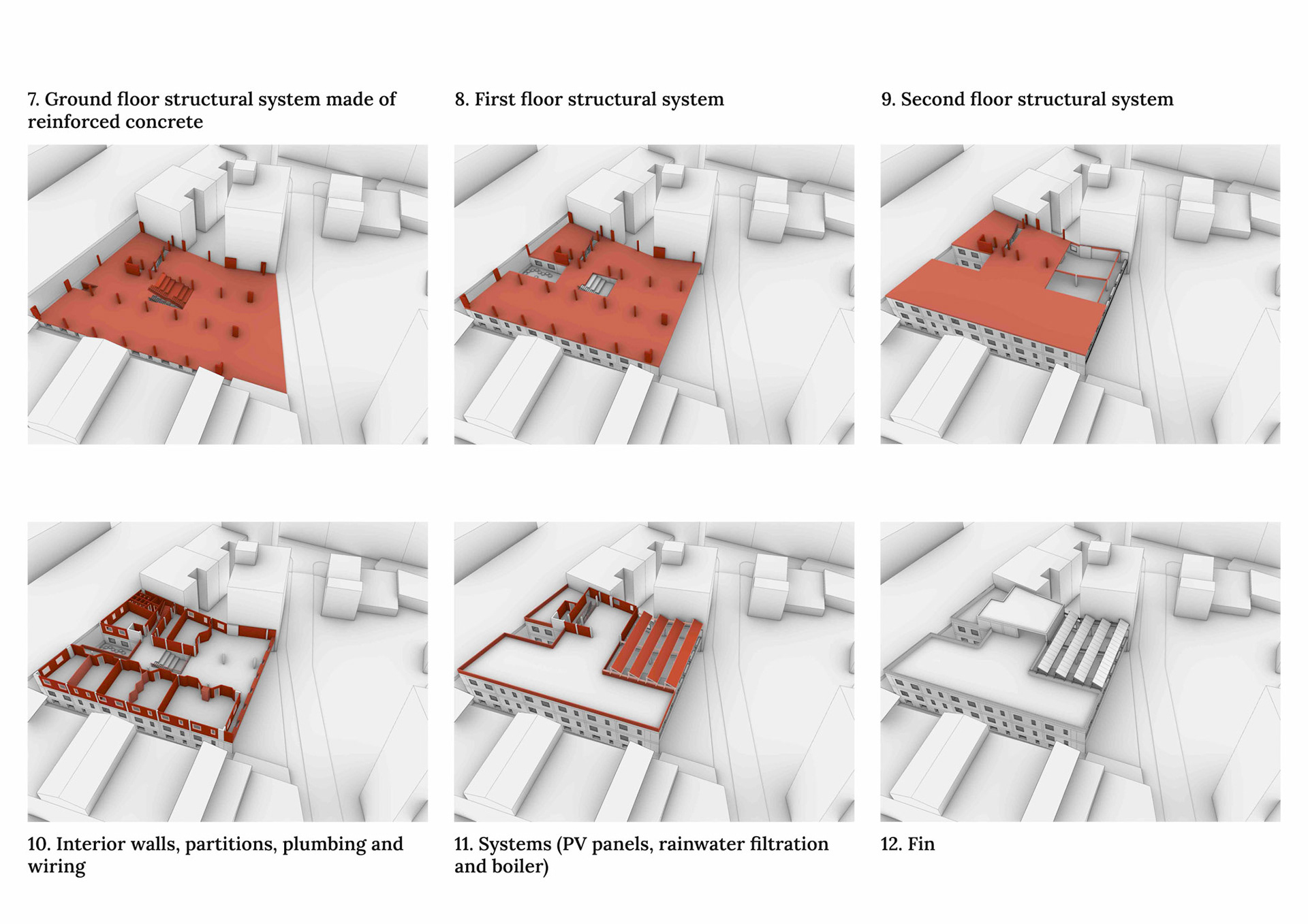 7. Ground floor structural system made of reinforced concrete

8. First floor structural system

9. Second floor structural system

10. Interior walls, partitions, plumbing and wiring

11. Systems (PV panels, rainwater filtration and boiler)

12. Fin