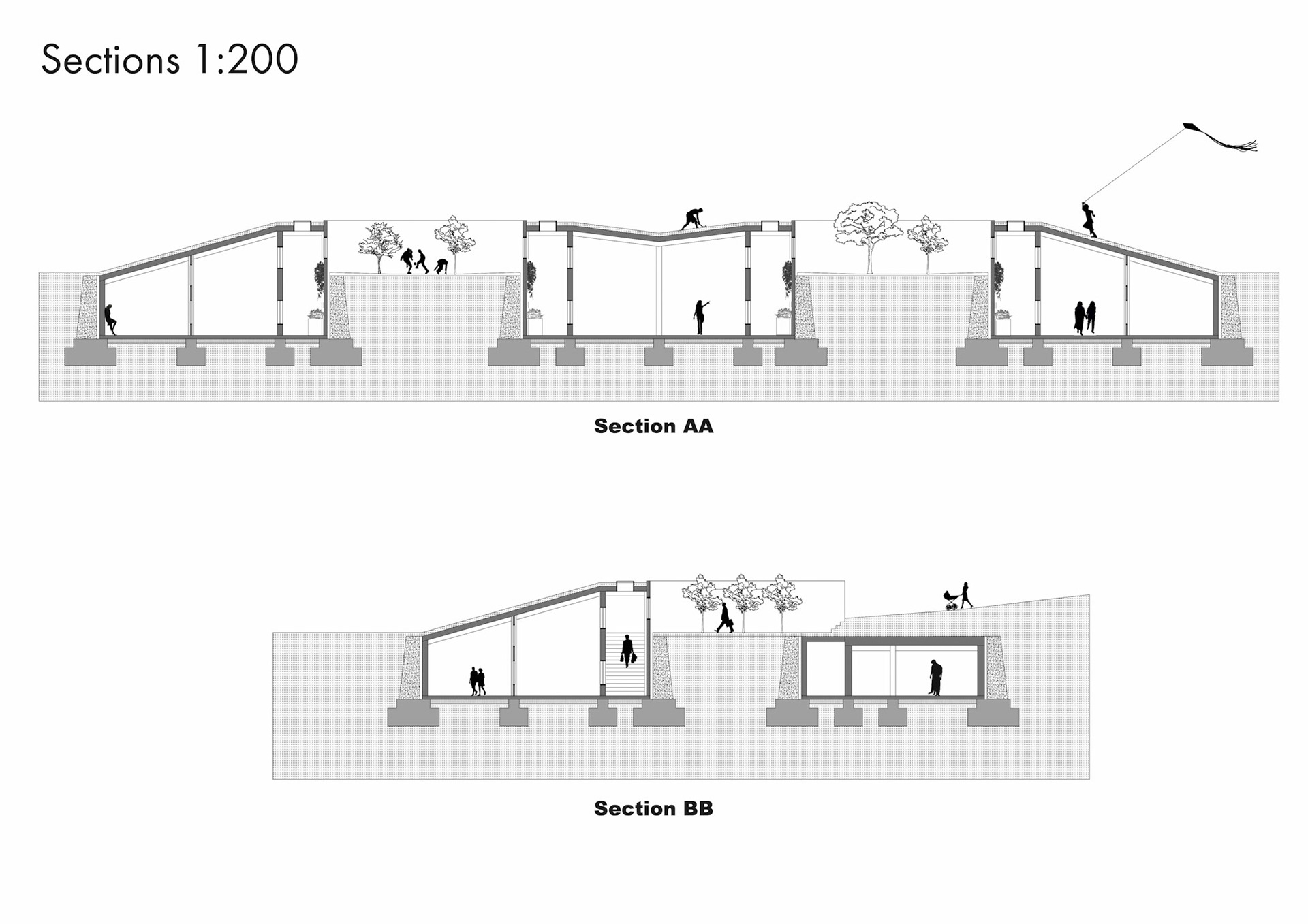 Sections 1:200

Section AA

Section BB