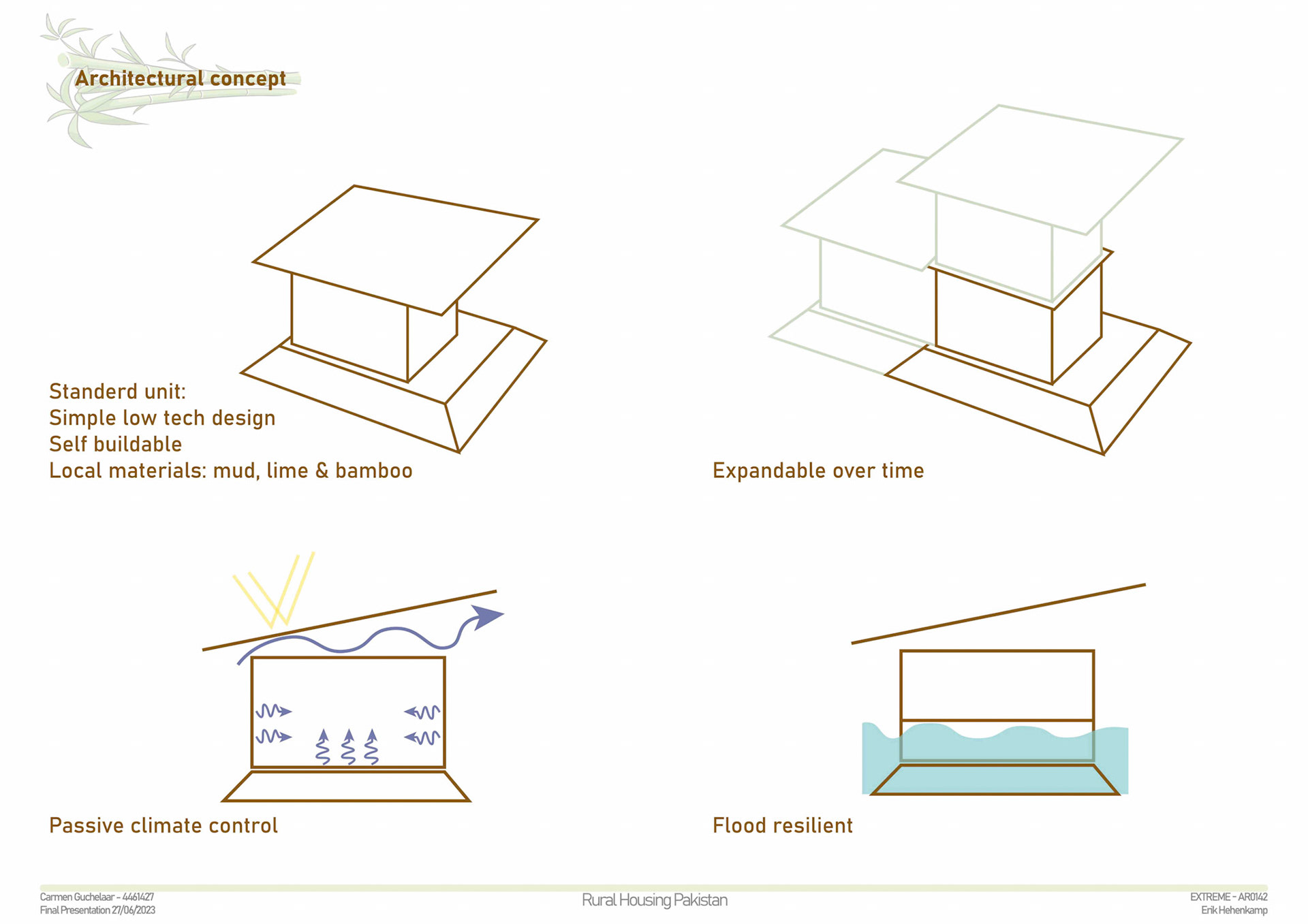 Architectural concept

Standerd unit:
Simple low tech design
Self buildable
Local materials: mud, lime & bamboo

Expandable over time

Passive climate control

Flood resilient

Carmen Guchelaar - 4461427
Final Presentation 27/06/2023

Rural Housing Pakistan

EXTREME - AR0142
Erik Hehenkamp