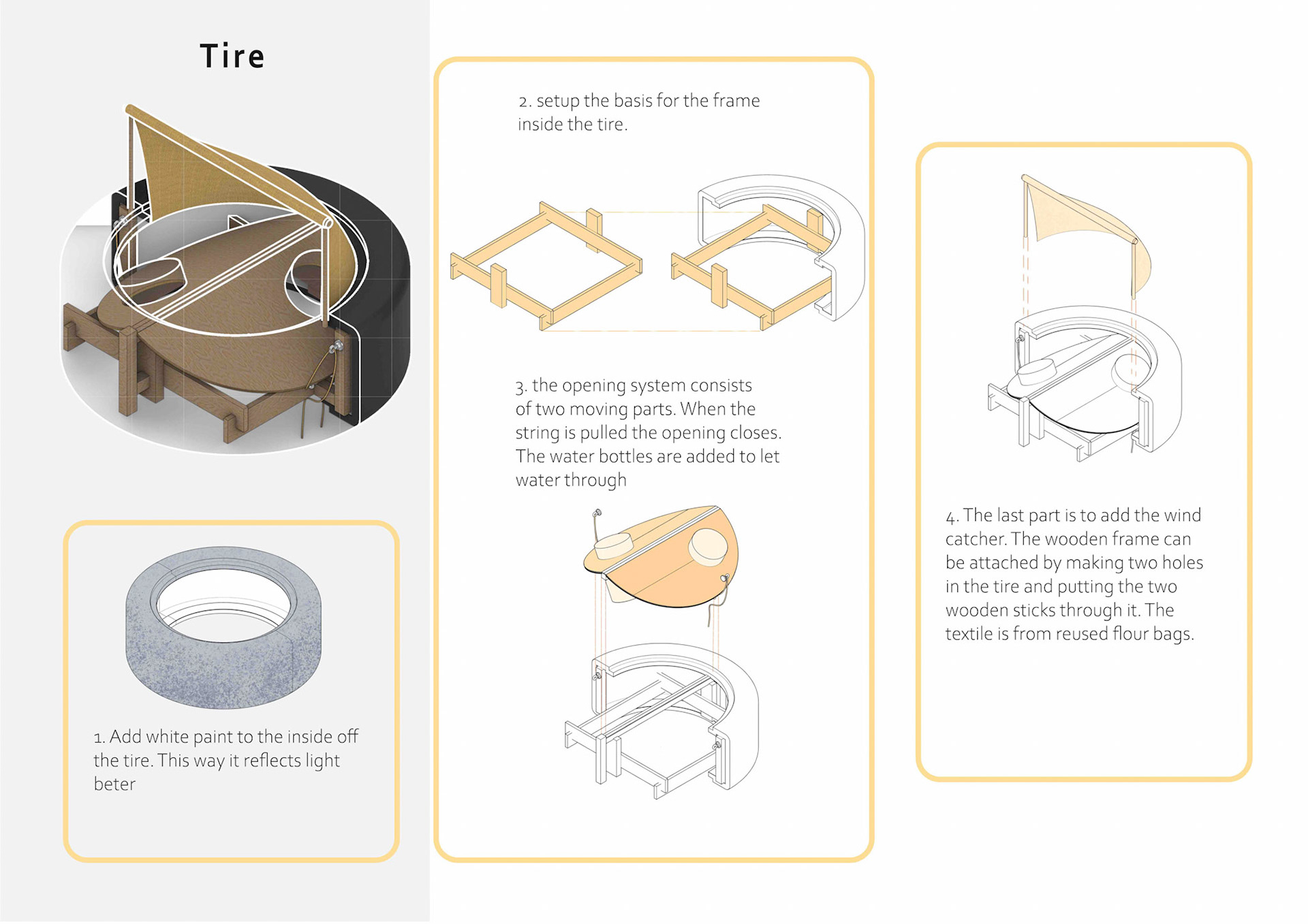 Tire

1. Add white paint to the inside off the tire. This way it reflects light beter

2. setup the basis for the frame inside the tire.

3. the opening system consists of two moving parts. When the string is pulled the opening closes. The water bottles are added to let water through

4. The last part is to add the wind catcher. The wooden frame can be attached by making two holes in the tire and putting the two wooden sticks through it. The textile is from reused flour bags.