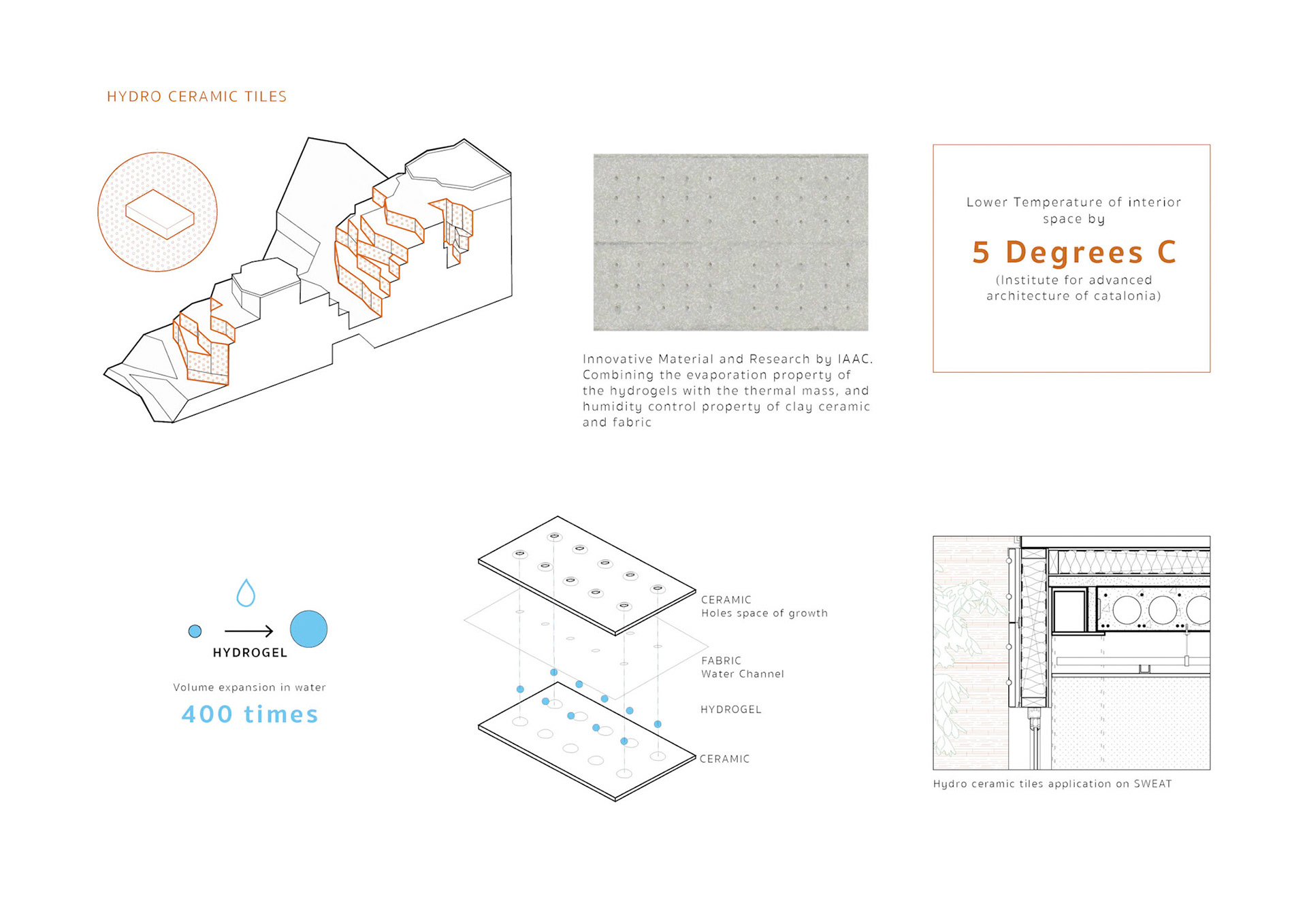 HYDRO CERAMIC TILES

Innovative Material and Research by IAAC. Combining the evaporation property of the hydrogels with the thermal mass, and humidity control property of clay ceramic and fabric

Lower Temperature of interior space by

5 Degrees C

(Institute for advanced architecture of catalonia)

HYDROGEL

Volume expansion in water

400 times

CERAMIC
Holes space of growth

FABRIC
Water Channel

HYDROGEL

CERAMIC

Hydro ceramic tiles application on SWEAT