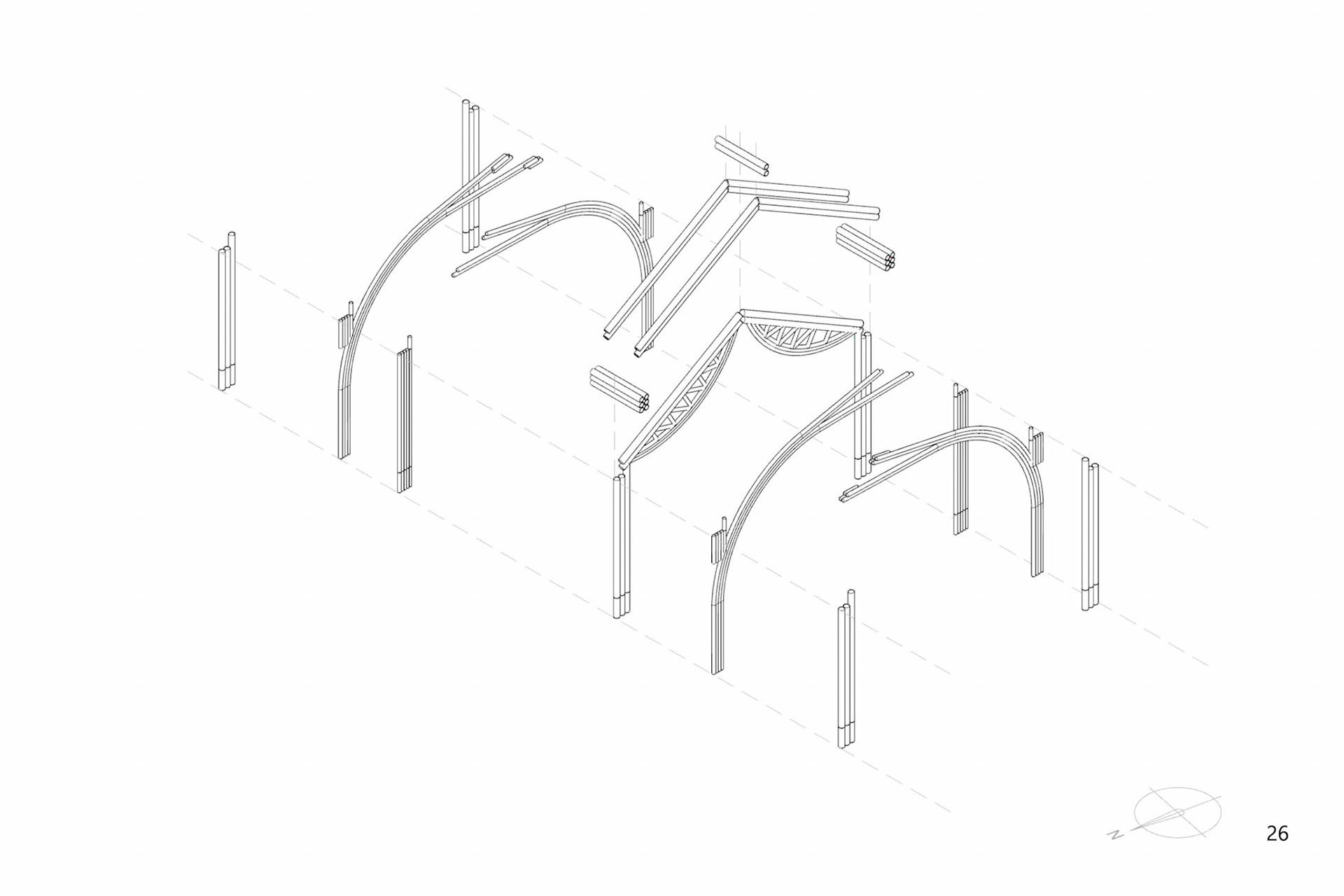 N

26