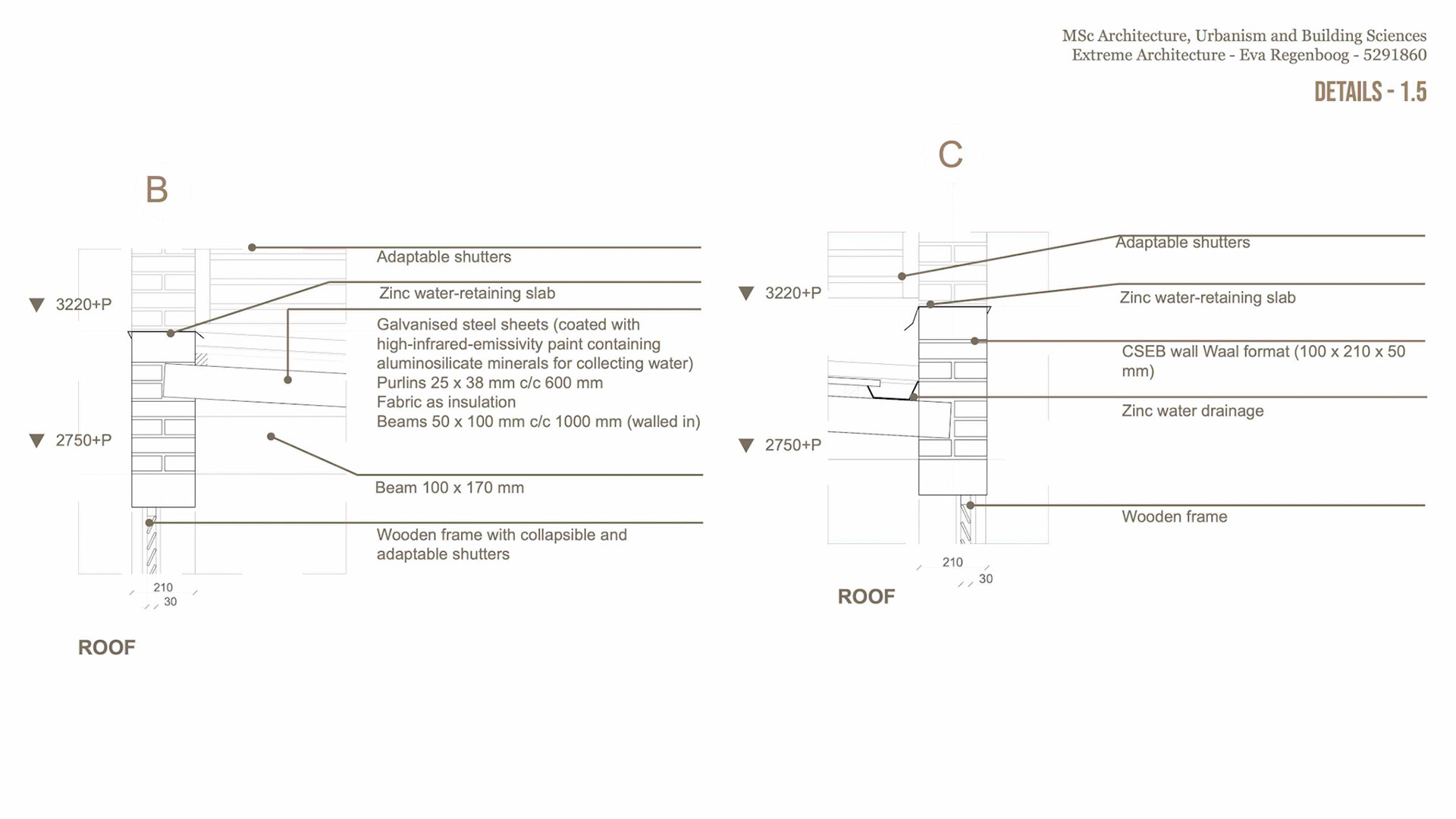 MSc Architecture, Urbanism and Building Sciences
Extreme Architecture - Eva Regenboog - 5291860

DETAILS - 1.5

B

3220+P

2750+P

Adaptable shutters

Zinc water-retaining slab

Galvanised steel sheets (coated with high-infrared-emissivity paint containing aluminosilicate minerals for collecting water)
Purlins 25 x 38 mm c/c 600 mm
Fabric as insulation
Beams 50 x 100 mm c/c 1000 mm (walled in)

Beam 100 x 170 mm

Wooden frame with collapsible and adaptable shutters

210
30

ROOF

C

3220+P

2750+P

Adaptable shutters

Zinc water-retaining slab

CSEB wall Waal format (100 x 210 x 50 mm)

Zinc water drainage

Wooden frame

210
30

ROOF