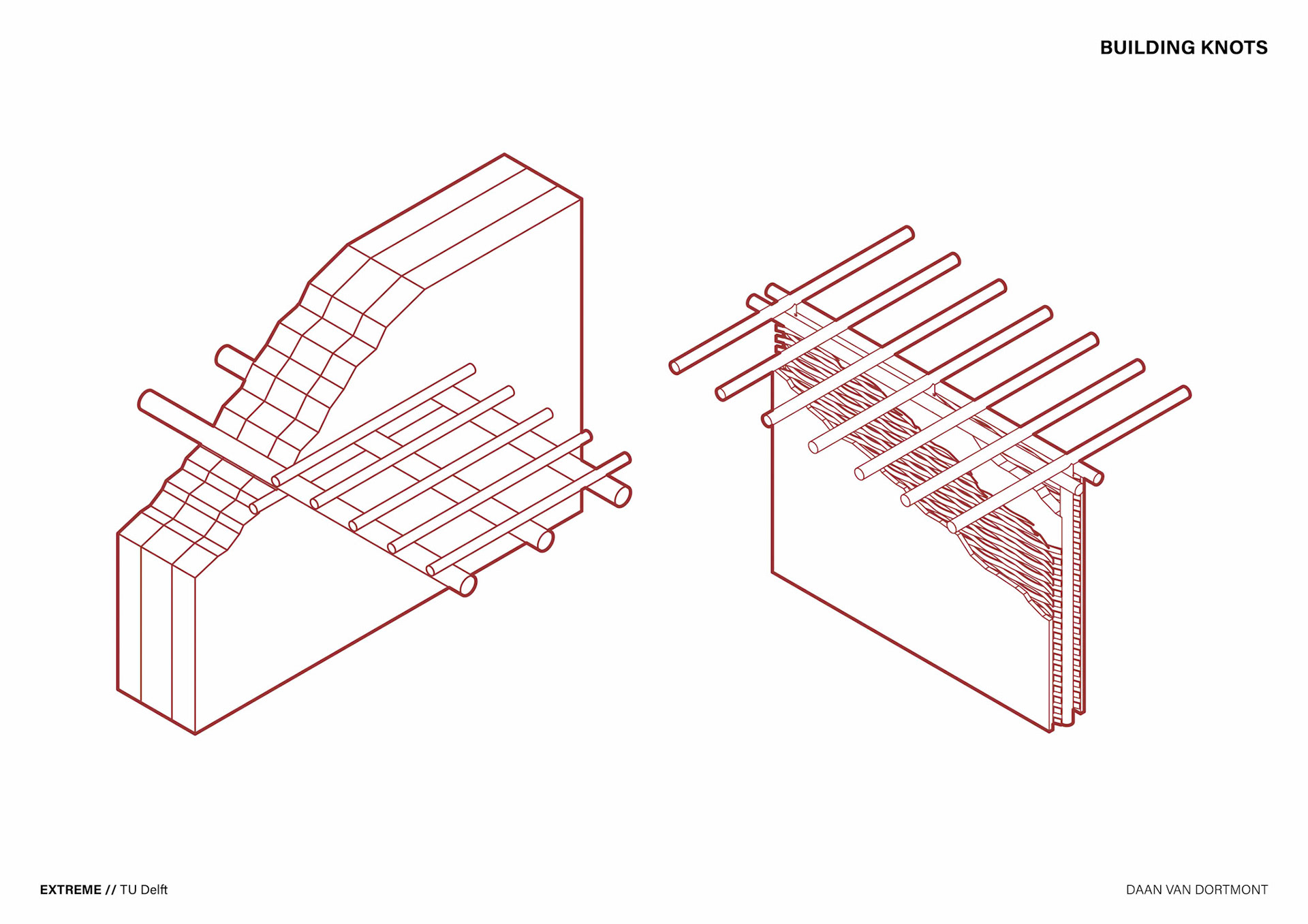 BUILDING KNOTS

EXTREME // TU Delft

DAAN VAN DORTMONT