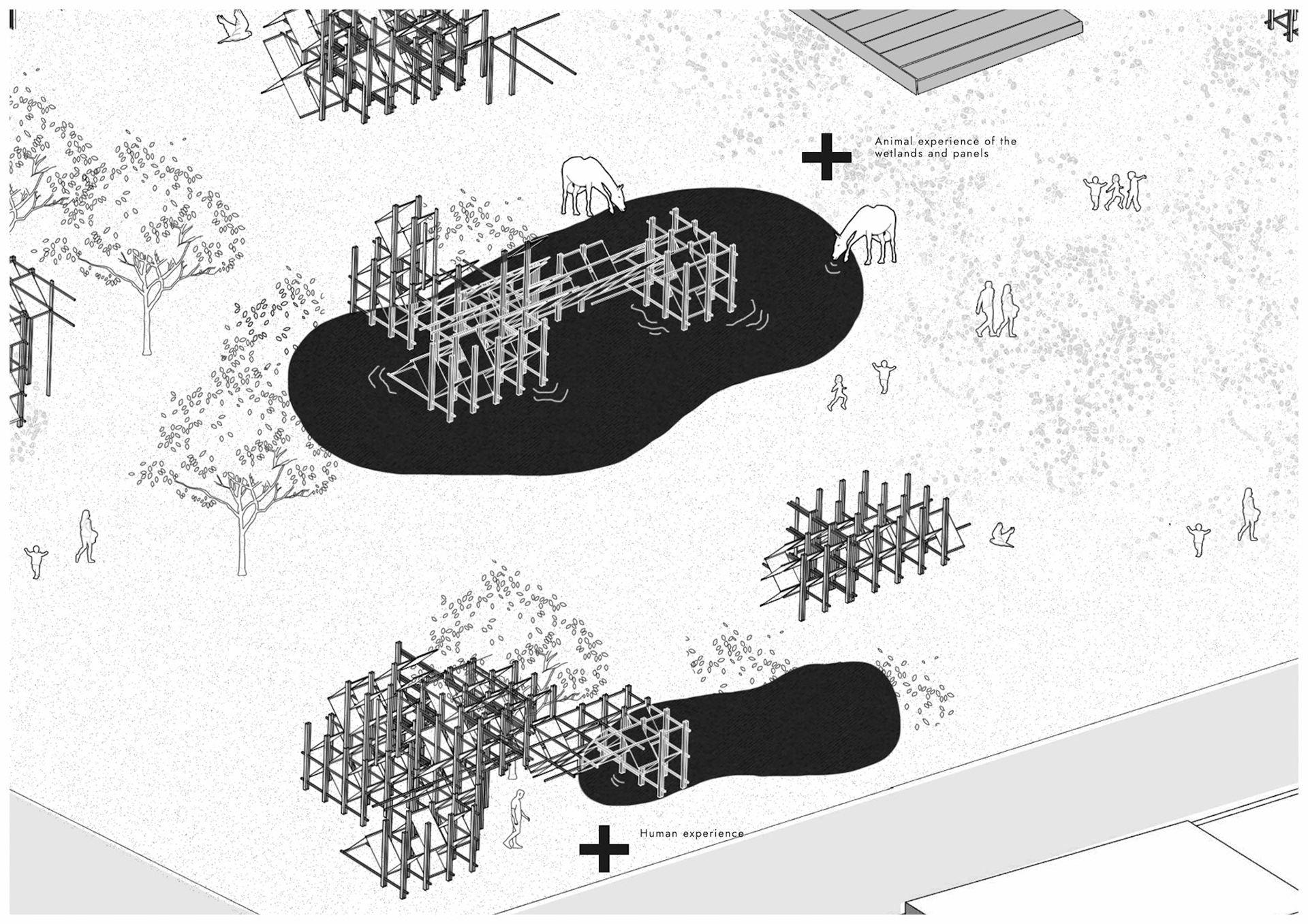 Animal experience of the wetlands and panels

Human experience