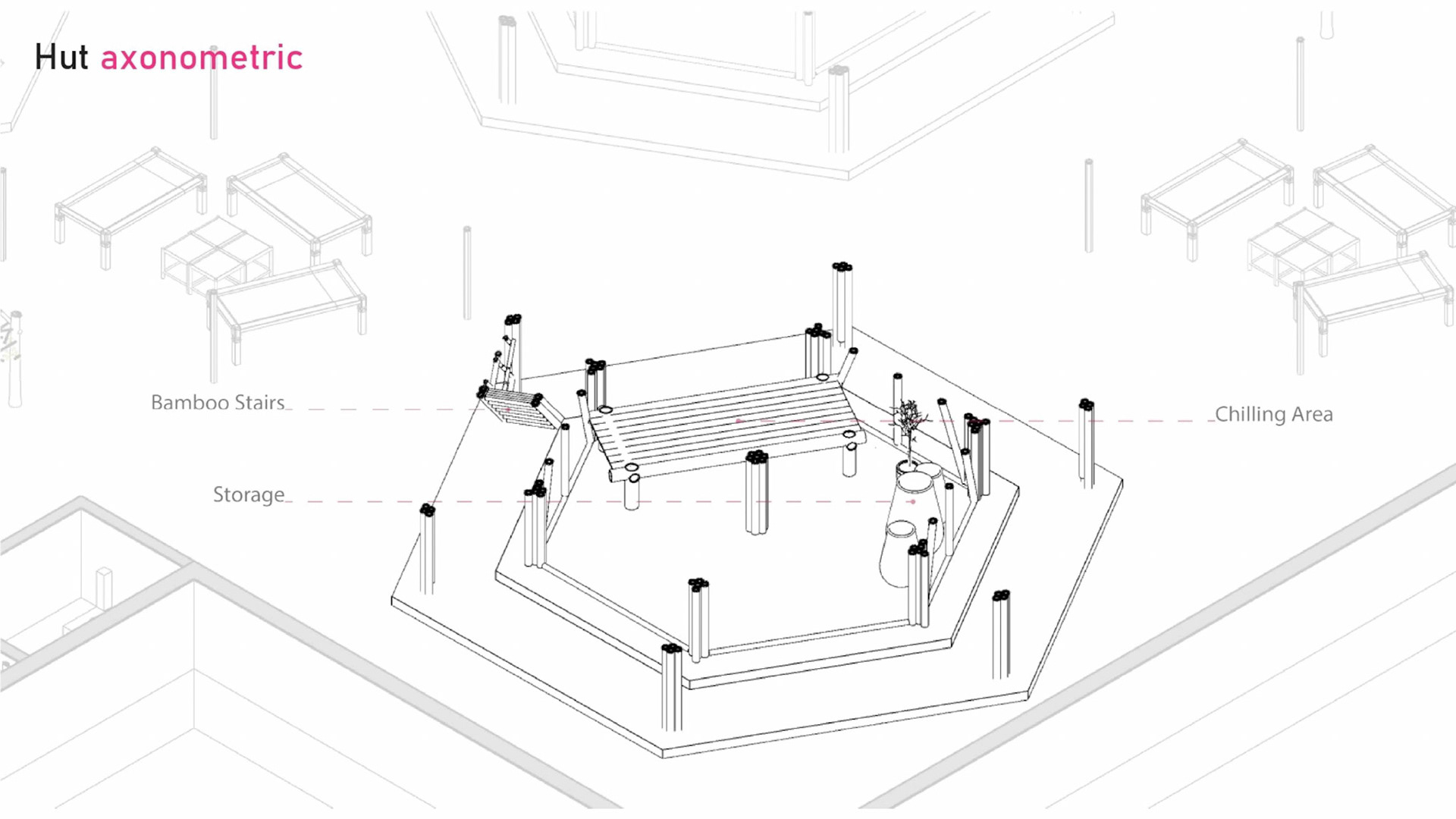 Hut axonometric

Bamboo Stairs

Storage

Chilling Area