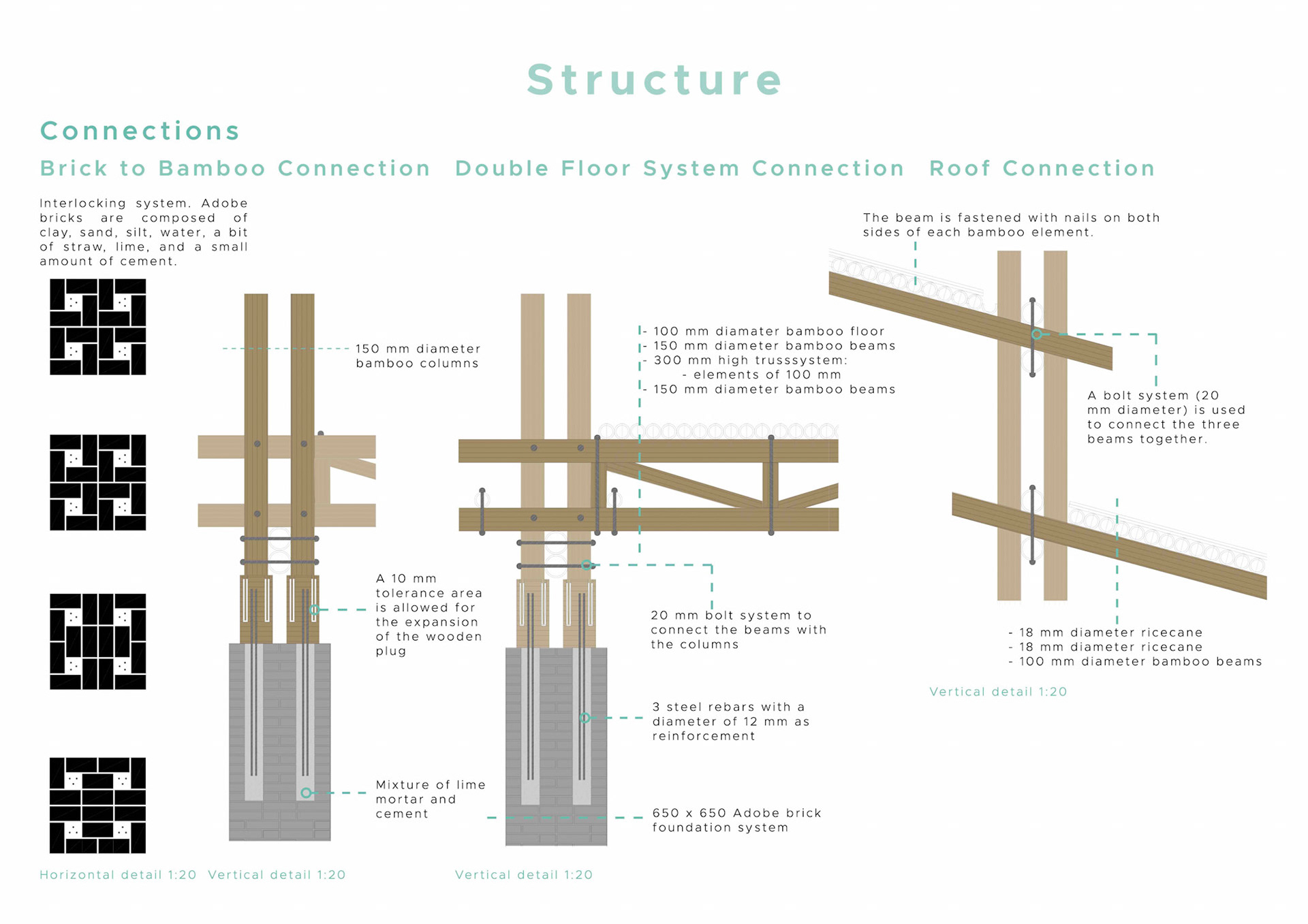 Structure

Connections

Brick to Bamboo Connection

Interlocking system. Adobe bricks are composed of clay, sand, silt, water, a bit of straw, lime, and a small amount of cement.

150 mm diameter bamboo columns

A 10 mm tolerance area is allowed for the expansion of the wooden plug

Mixture of lime mortar and cement

Horizontal detail 1:20 Vertical detail 1:20

Double Floor System Connection

- 100 mm diamater bamboo floor
- 150 mm diameter bamboo beams
- 300 mm high trusssystem:
- elements of 100 mm
- 150 mm diameter bamboo beams

20 mm bolt system to connect the beams with the columns

3 steel rebars with a diameter of 12 mm as reinforcement

650 x 650 Adobe brick foundation system

Vertical detail 1:20

Roof Connection

The beam is fastened with nails on both sides of each bamboo element.

A bolt system (20 mm diameter) is used to connect the three beams together.

- 18 mm diameter ricecane
- 18 mm diameter ricecane
- 100 mm diameter bamboo beams

Vertical detail 1:20