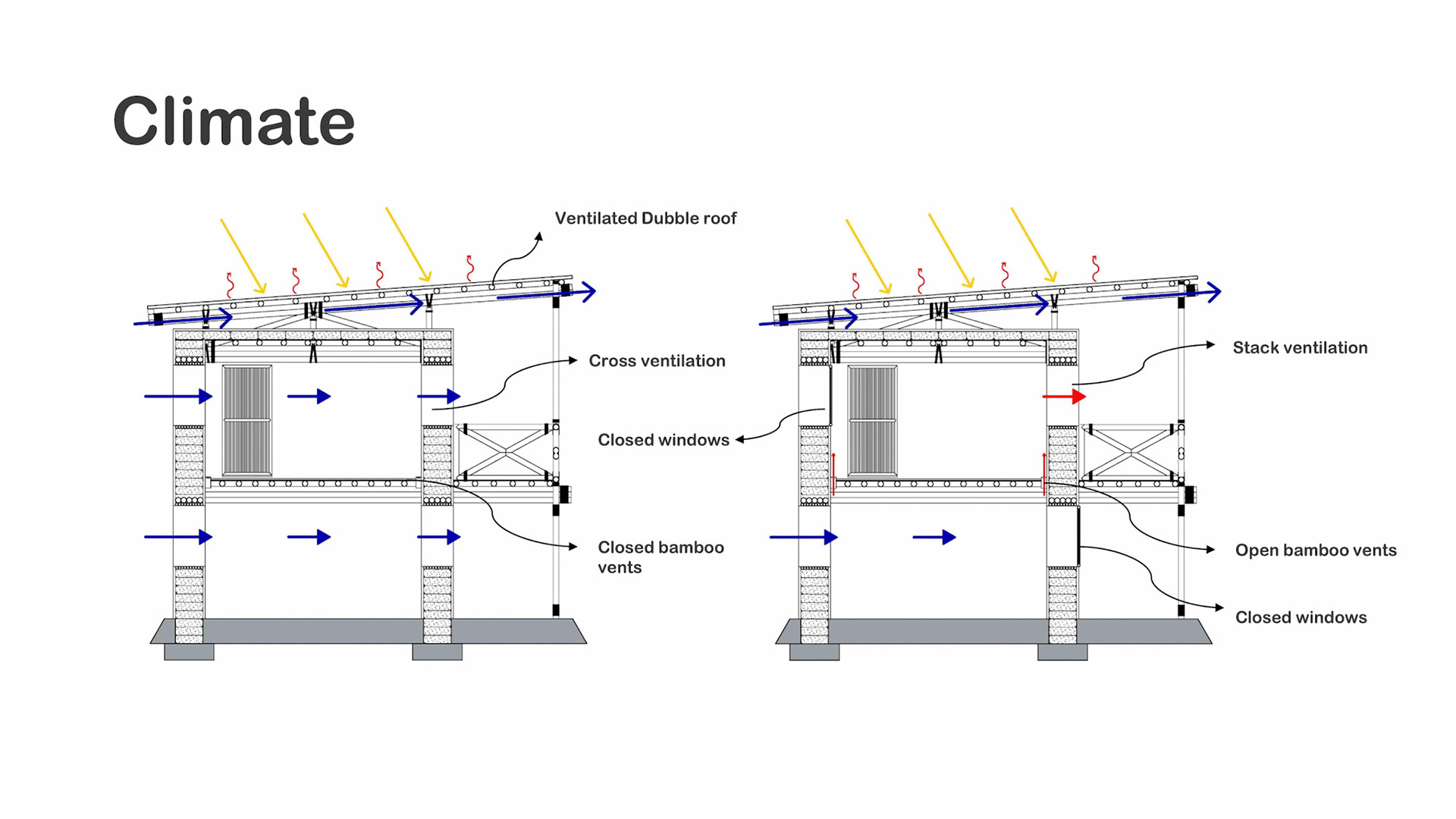 Climate

Ventilated Dubble roof

Cross ventilation

Closed windows

Closed bamboo vents

Stack ventilation

Open bamboo vents

Closed windows