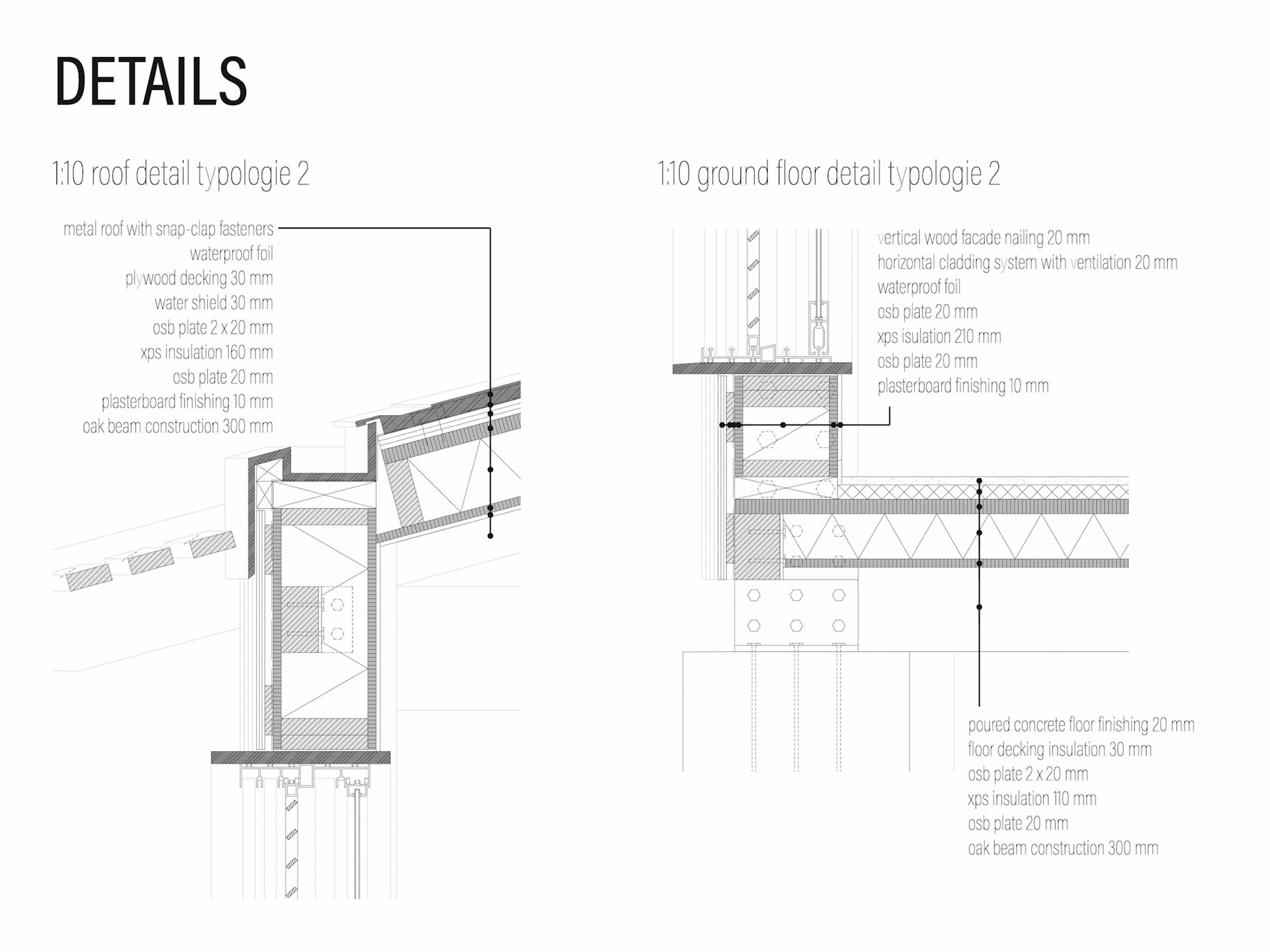 DETAILS

1:10 roof detail typologie 2

metal roof with snap-clap fasteners
waterproof foil
plywood decking 30 mm
water shield 30 mm
osb plate 2 x 20 mm
xps insulation 160 mm
osb plate 20 mm
plasterboard finishing 10 mm
oak beam construction 300 mm

1:10 ground floor detail typologie 2

vertical wood facade nailing 20 mm
horizontal cladding system with ventilation 20 mm
waterproof foil
osb plate 20 mm
xps isulation 210 mm
osb plate 20 mm
plasterboard finishing 10 mm

poured concrete floor finishing 20 mm
floor decking insulation 30 mm
osb plate 2 x 20 mm
xps insulation 110 mm
osb plate 20 mm
oak beam construction 300 mm