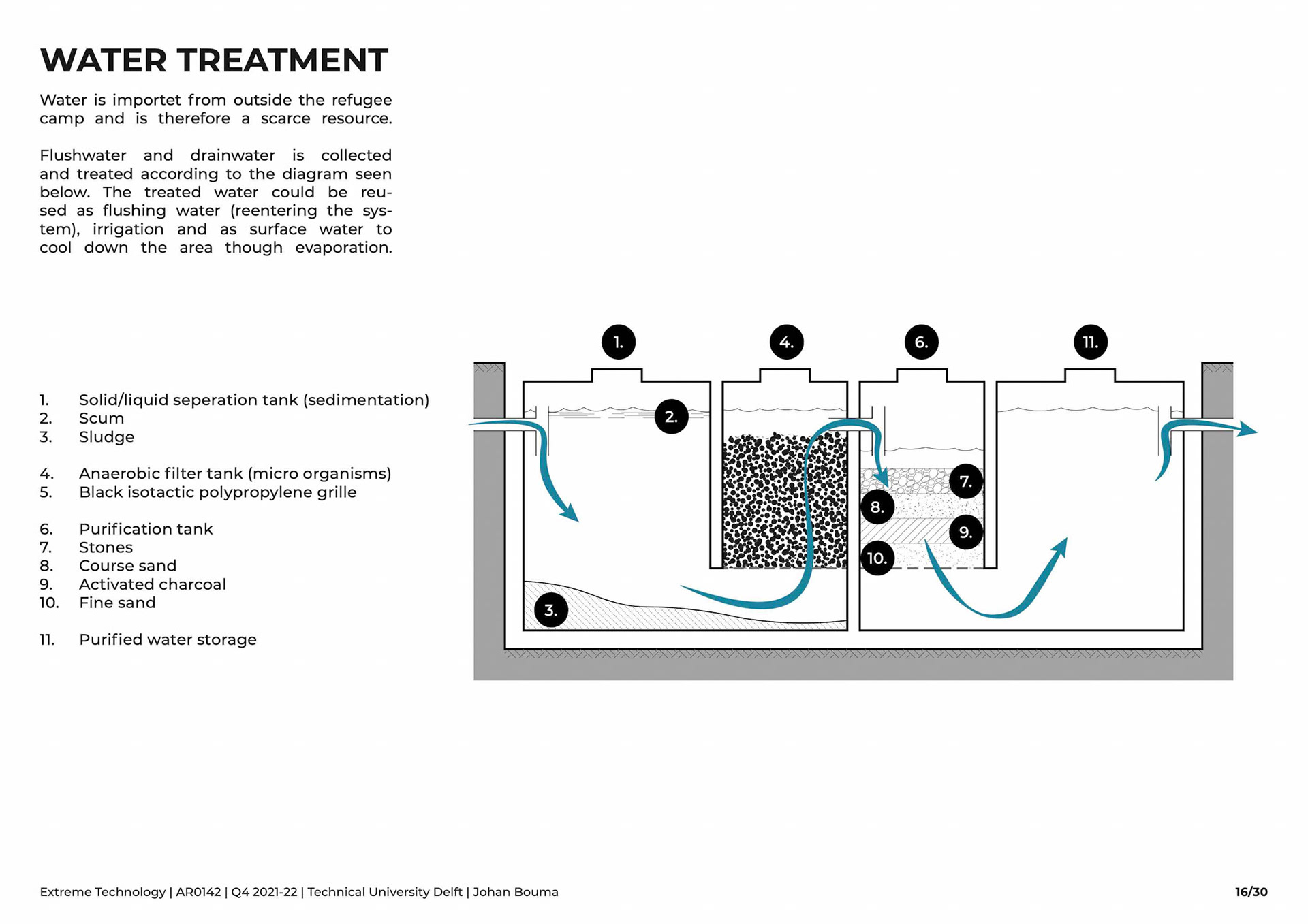 WATER TREATMENT

Water is importet from outside the refugee camp and is therefore a scarce resource.

Flushwater and drainwater is collected and treated according to the diagram seen below. The treated water could be reused as flushing water (reentering the system), irrigation and as surface water to cool down the area though evaporation.

1. Solid/liquid seperation tank (sedimentation)
2. Scum
3. Sludge

4. Anaerobic filter tank (micro organisms)
5. Black isotactic polypropylene grille

6. Purification tank
7. Stones
8. Course sand
9. Activated charcoal
10. Fine sand

11. Purified water storage

1.
4.
6.
11.
2.
7.
8.
9.
10.
3.

Extreme Technology | AR0142 | Q4 2021-22 | Technical University Delft | Johan Bouma

16/30