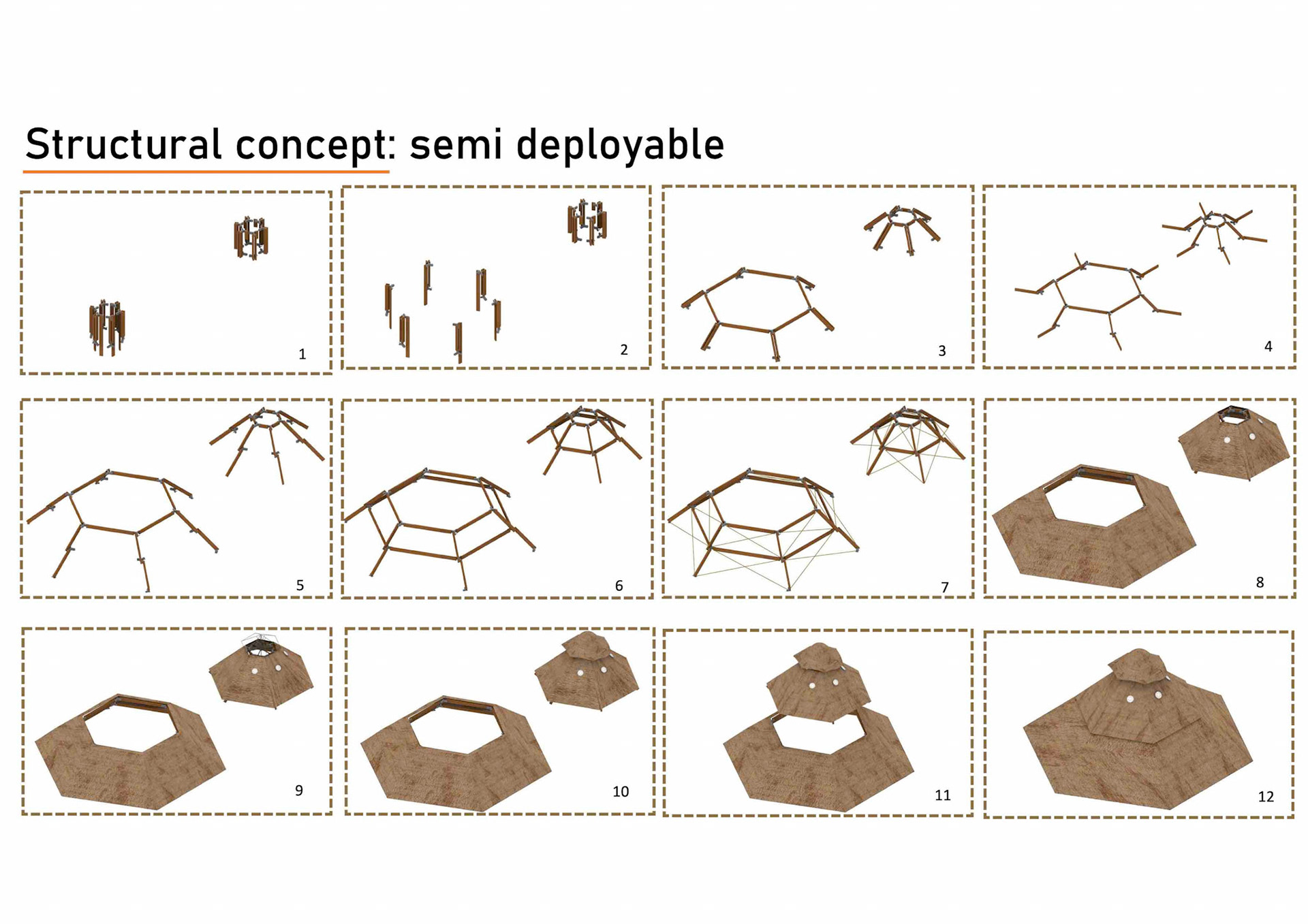 Structural concept: semi deployable

1

2

3

4

5

6

7

8

9

10

11

12