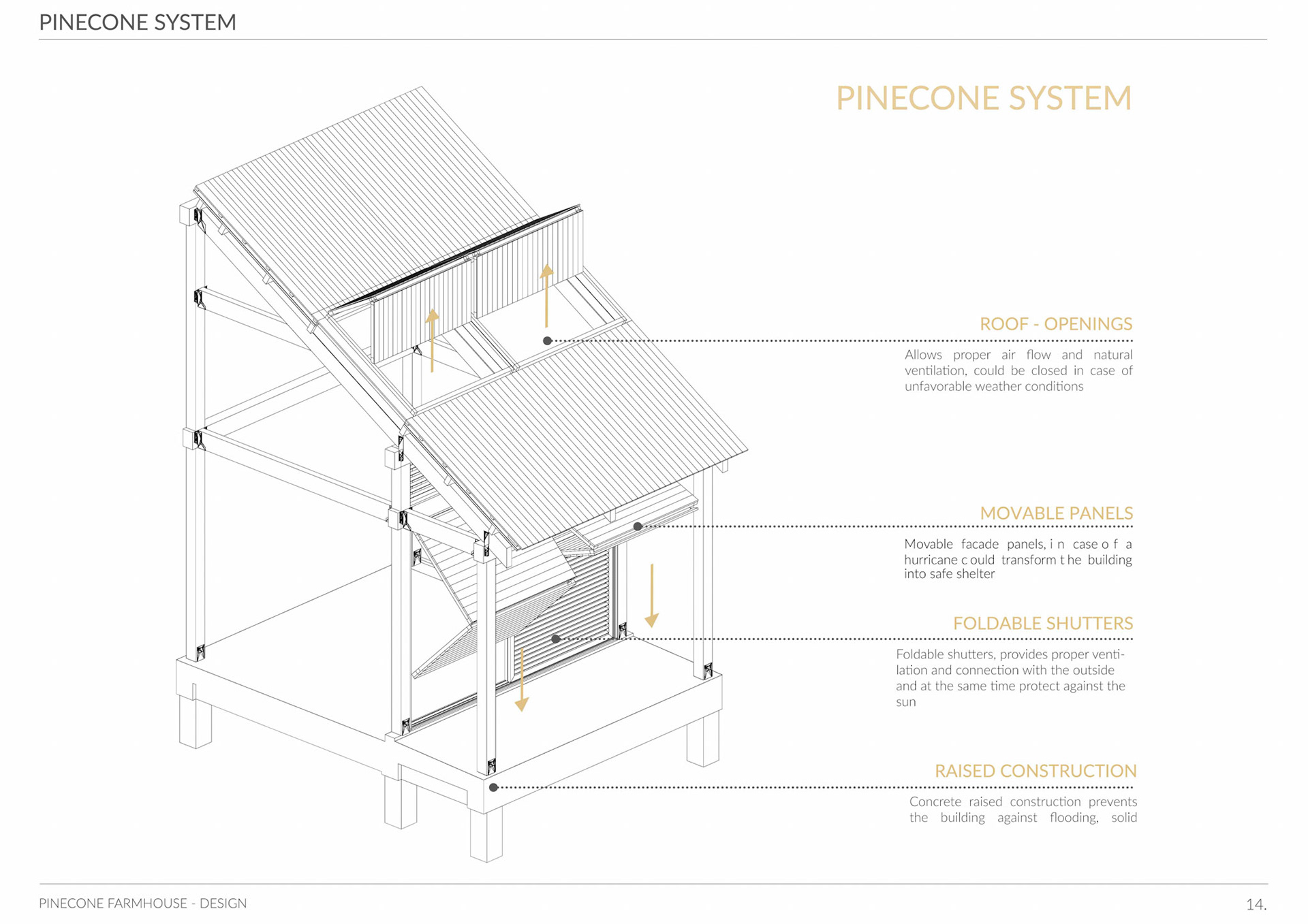 PINECONE SYSTEM

PINECONE SYSTEM

ROOF - OPENINGS

Allows proper air flow and natural ventilation, could be closed in case of unfavorable weather conditions

MOVABLE PANELS

Movable facade panels, i n case o f a hurricane c ould transform t he building into safe shelter

FOLDABLE SHUTTERS

Foldable shutters, provides proper ventilation and connection with the outside and at the same time protect against the sun

RAISED CONSTRUCTION

Concrete raised construction prevents the building against flooding, solid

PINECONE FARMHOUSE - DESIGN

14.