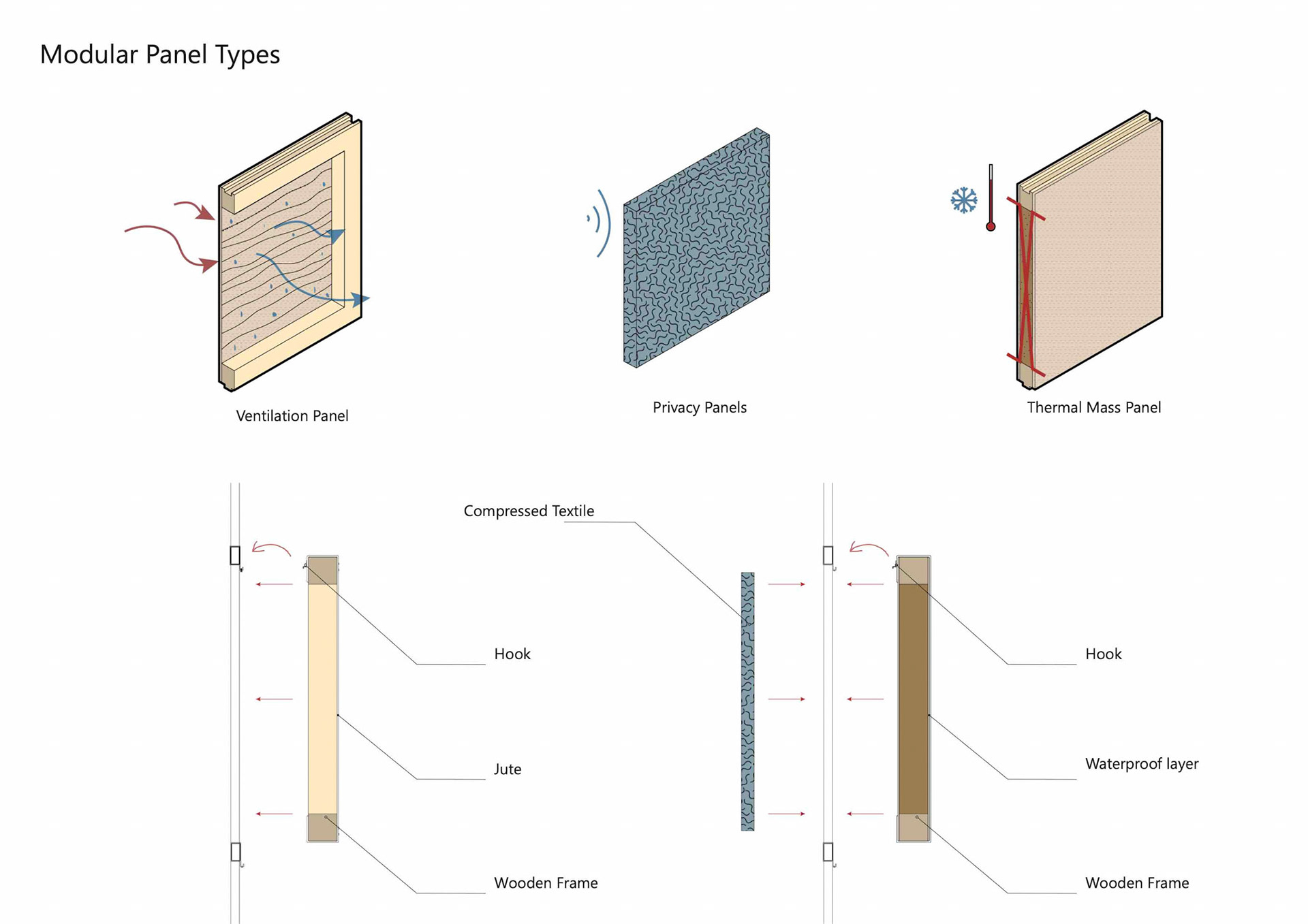 Modular Panel Types

Ventilation Panel

Privacy Panels

Thermal Mass Panel

Compressed Textile

Hook

Jute

Wooden Frame

Hook

Waterproof layer

Wooden Frame