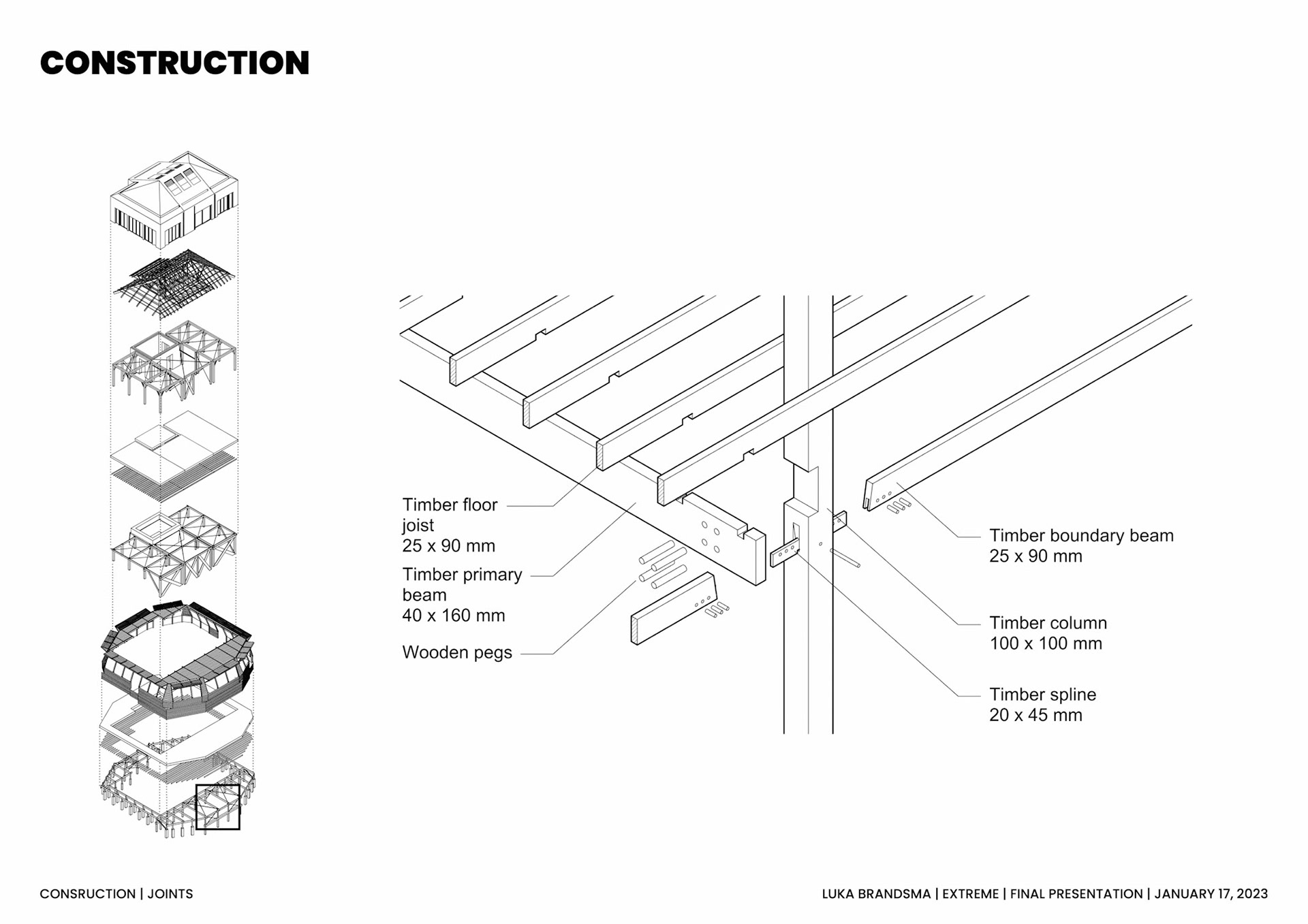 CONSTRUCTION

Timber floor joist
25 x 90 mm

Timber primary beam
40 x 160 mm

Wooden pegs

Timber boundary beam
25 x 90 mm

Timber column
100 x 100 mm

Timber spline
20 x 45 mm

CONSRUCTION | JOINTS

LUKA BRANDSMA | EXTREME | FINAL PRESENTATION | JANUARY 17, 2023