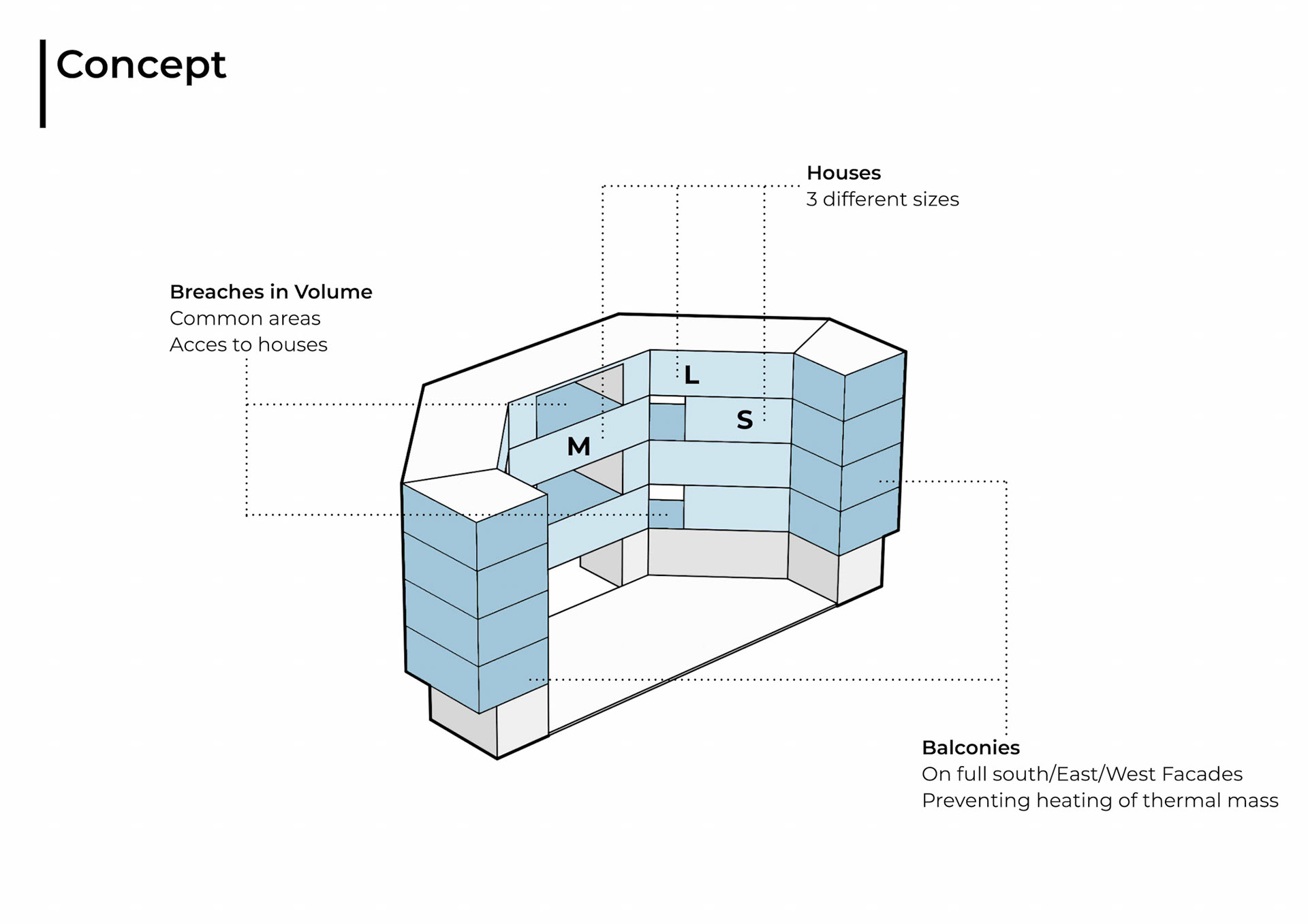 Concept

Houses
3 different sizes

Breaches in Volume
Common areas
Acces to houses

L

S

M

Balconies
On full south/East/West Facades
Preventing heating of thermal mass