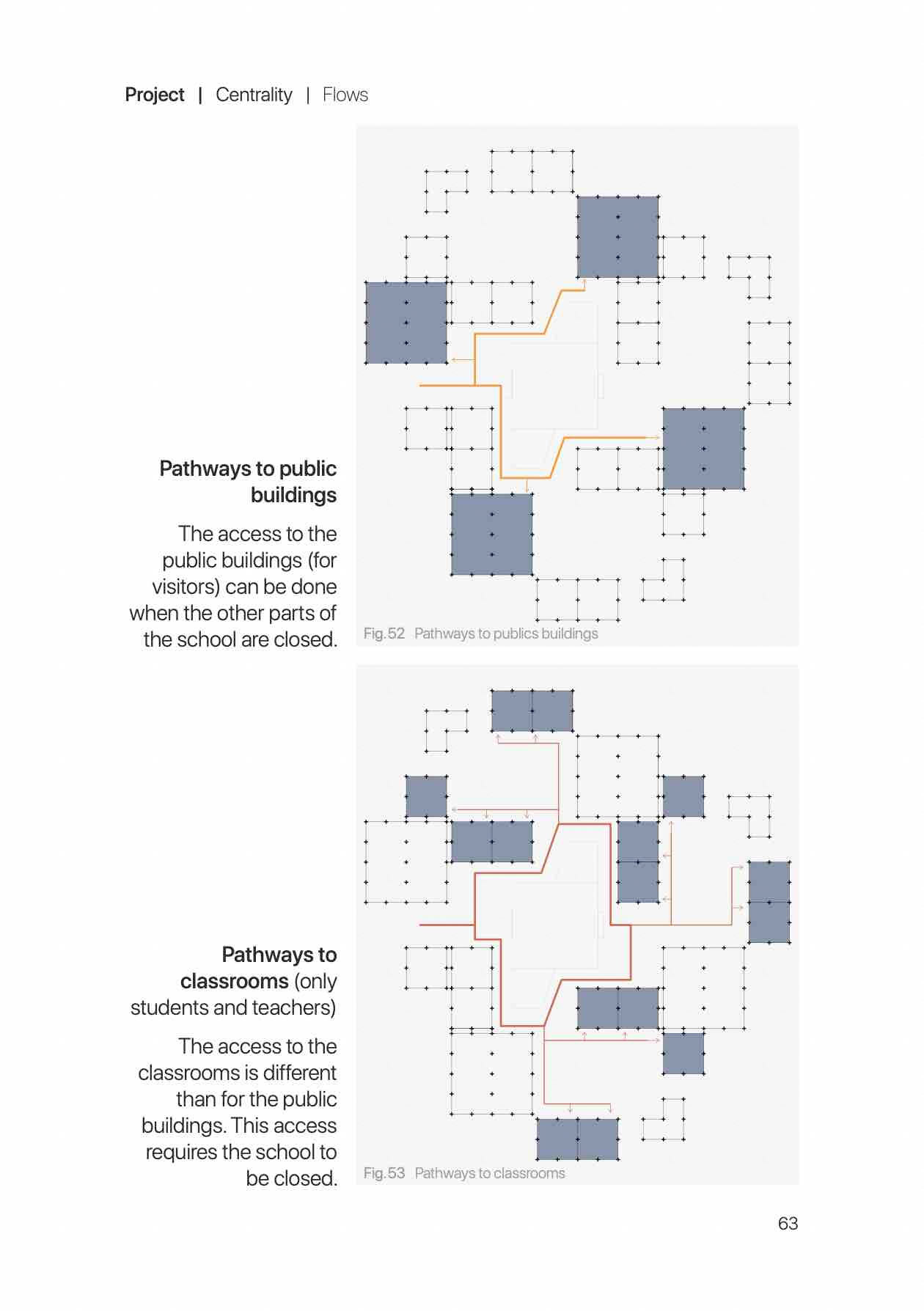 Project | Centrality | Flows

Pathways to public buildings

The access to the public buildings (for visitors) can be done when the other parts of the school are closed.

Fig. 52 Pathways to publics buildings

Pathways to classrooms (only students and teachers)

The access to the classrooms is different than for the public buildings. This access requires the school to be closed.

Fig. 53 Pathways to classrooms

63