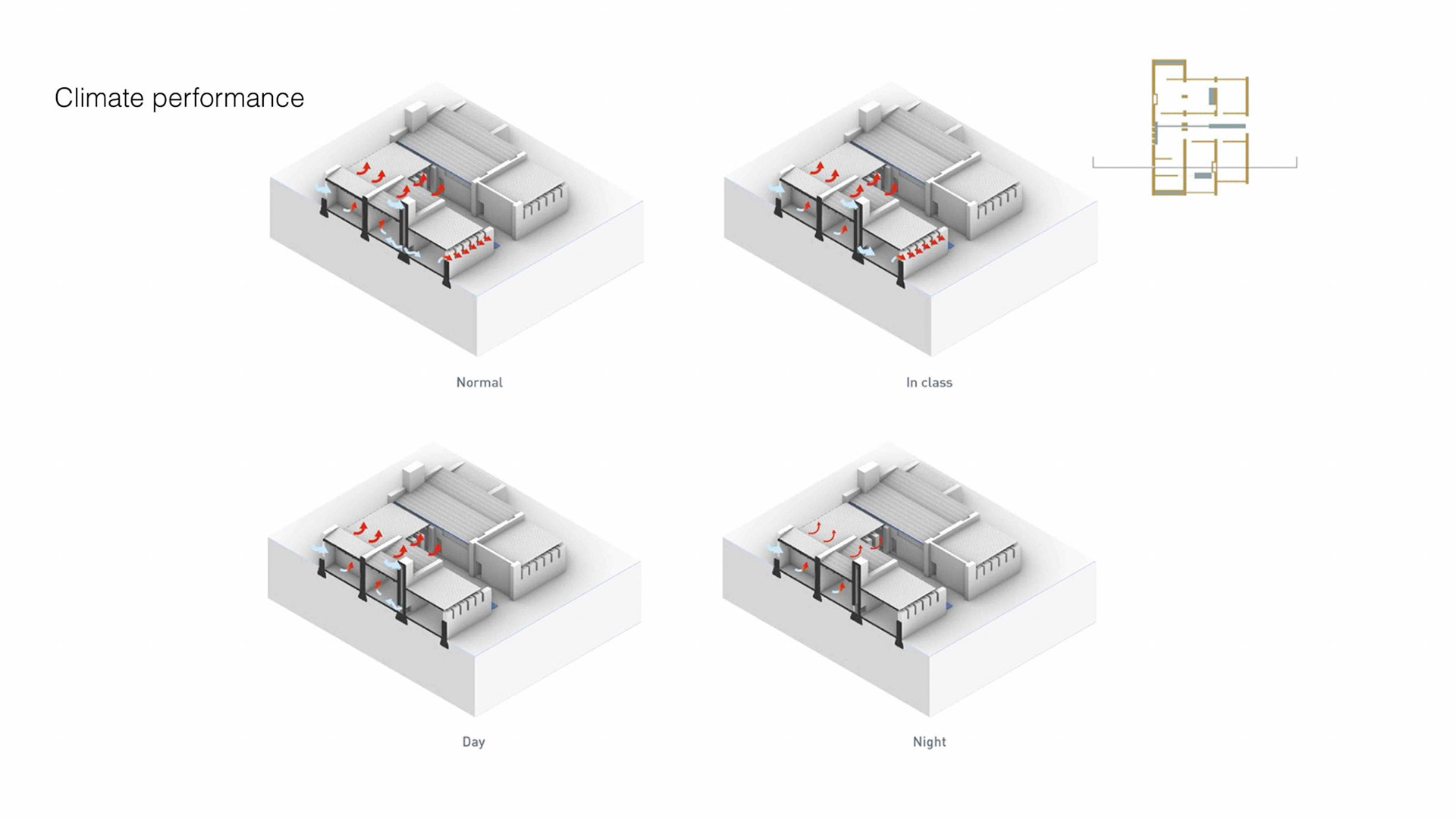 Climate performance

Normal

In class

Day

Night