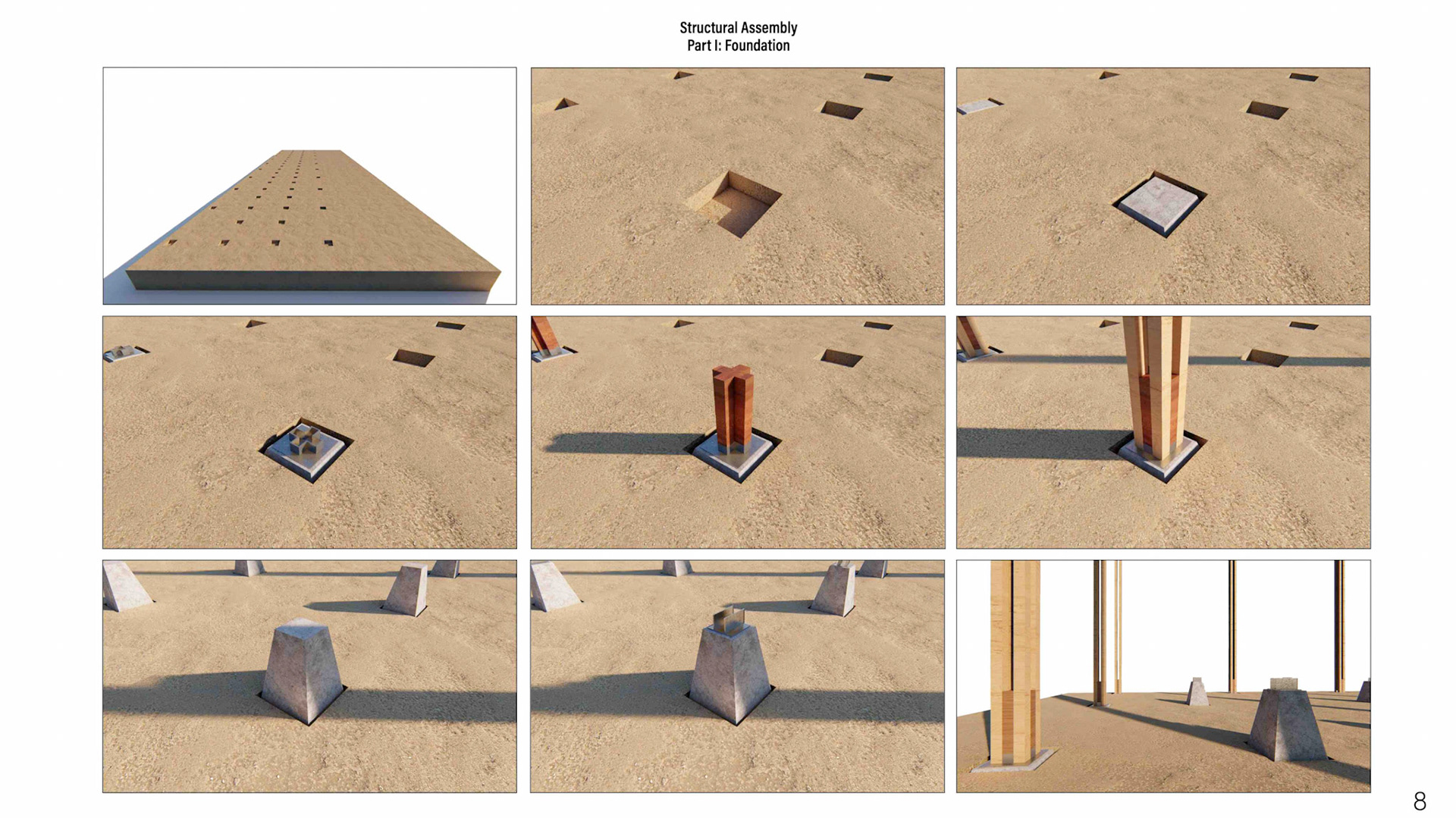 Structural Assembly
Part I: Foundation

8