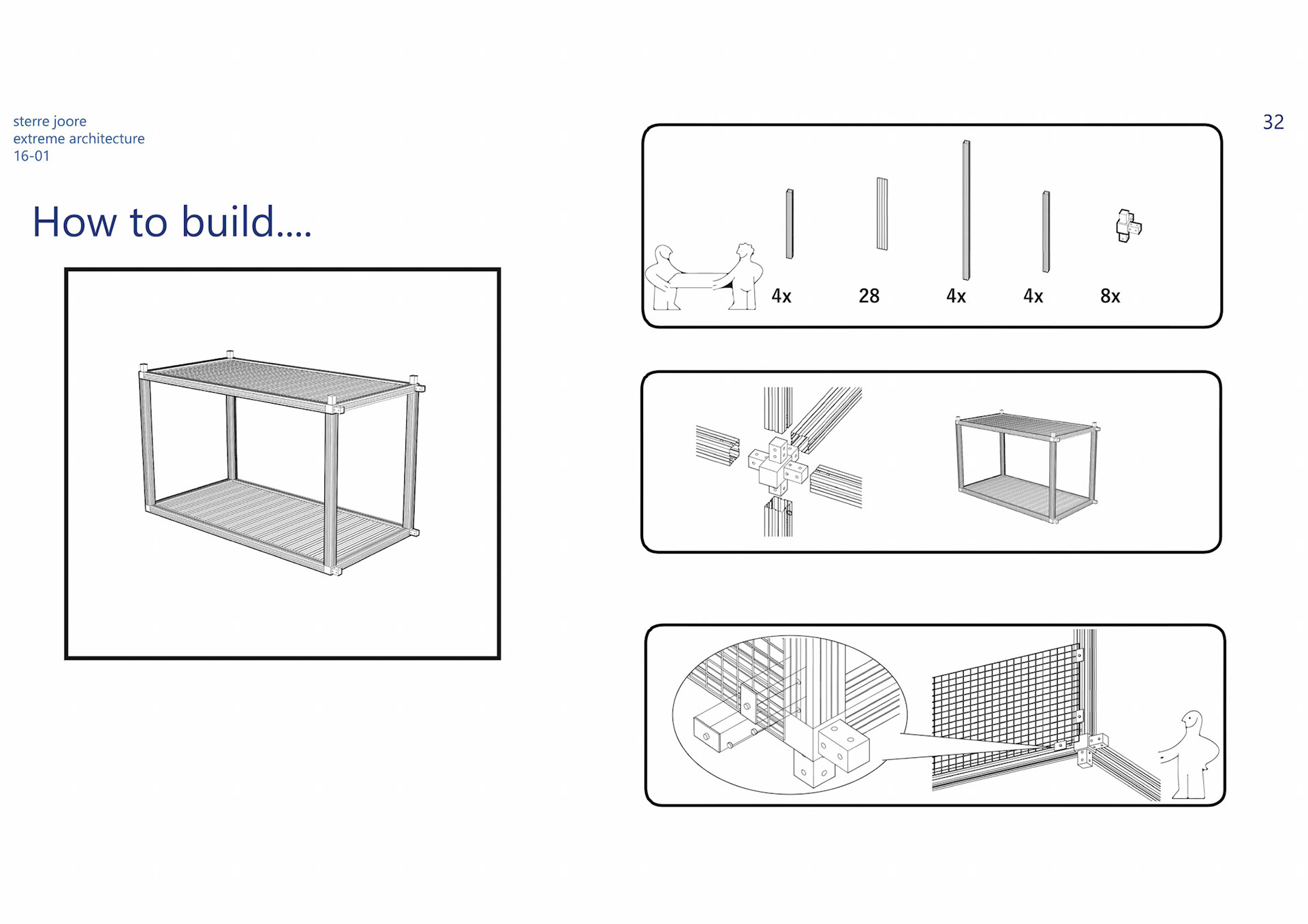 sterre joore
extreme architecture
16-01

32

How to build....

4x

28

4x

4x

8x