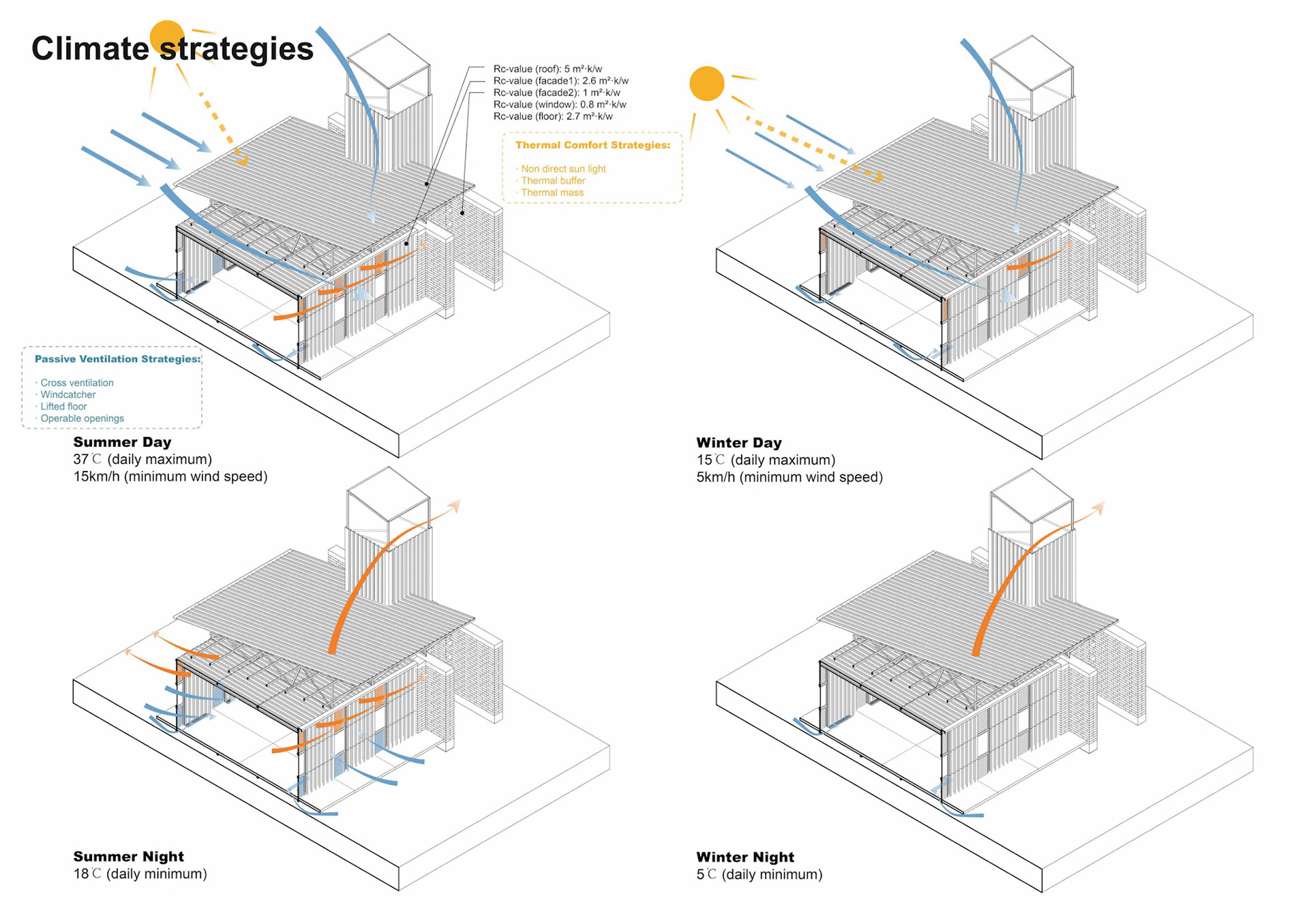 Climate strategies

Rc-value (roof): 5 m²·k/w
Rc-value (facade1): 2.6 m²·k/w
Rc-value (facade2): 1 m²·k/w
Rc-value (window): 0.8 m²·k/w
Rc-value (floor): 2.7 m²·k/w

Thermal Comfort Strategies:
· Non direct sun light
· Thermal buffer
· Thermal mass

Passive Ventilation Strategies:
· Cross ventilation
· Windcatcher
· Lifted floor
· Operable openings

Summer Day
37℃ (daily maximum)
15km/h (minimum wind speed)

Winter Day
15℃ (daily maximum)
5km/h (minimum wind speed)

Summer Night
18℃ (daily minimum)

Winter Night
5℃ (daily minimum)