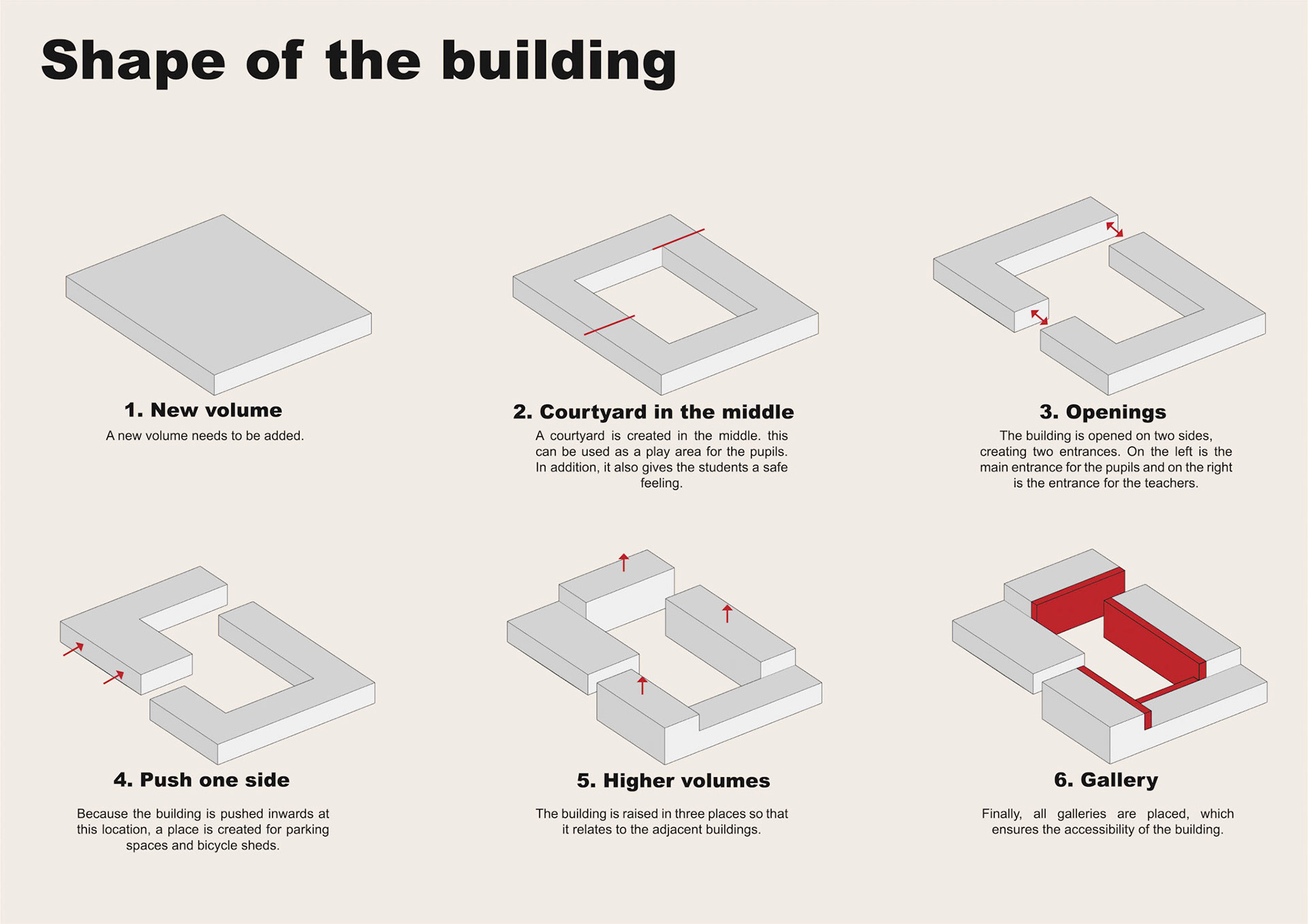 Shape of the building

1. New volume
A new volume needs to be added.

2. Courtyard in the middle
A courtyard is created in the middle. this can be used as a play area for the pupils. In addition, it also gives the students a safe feeling.

3. Openings
The building is opened on two sides, creating two entrances. On the left is the main entrance for the pupils and on the right is the entrance for the teachers.

4. Push one side
Because the building is pushed inwards at this location, a place is created for parking spaces and bicycle sheds.

5. Higher volumes
The building is raised in three places so that it relates to the adjacent buildings.

6. Gallery
Finally, all galleries are placed, which ensures the accessibility of the building.