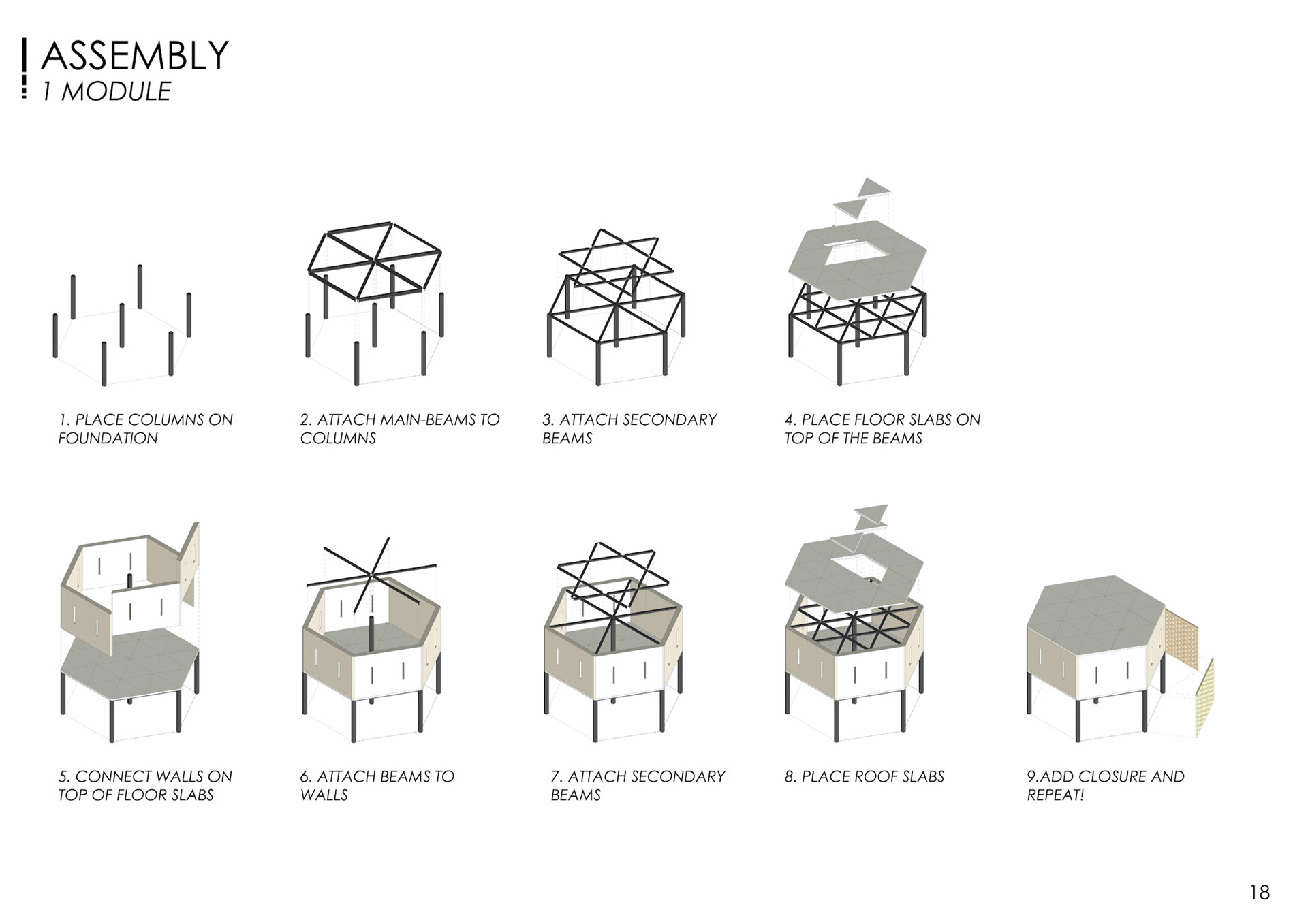 ASSEMBLY
1 MODULE

1. PLACE COLUMNS ON FOUNDATION

2. ATTACH MAIN-BEAMS TO COLUMNS

3. ATTACH SECONDARY BEAMS

4. PLACE FLOOR SLABS ON TOP OF THE BEAMS

5. CONNECT WALLS ON TOP OF FLOOR SLABS

6. ATTACH BEAMS TO WALLS

7. ATTACH SECONDARY BEAMS

8. PLACE ROOF SLABS

9.ADD CLOSURE AND REPEAT!

18