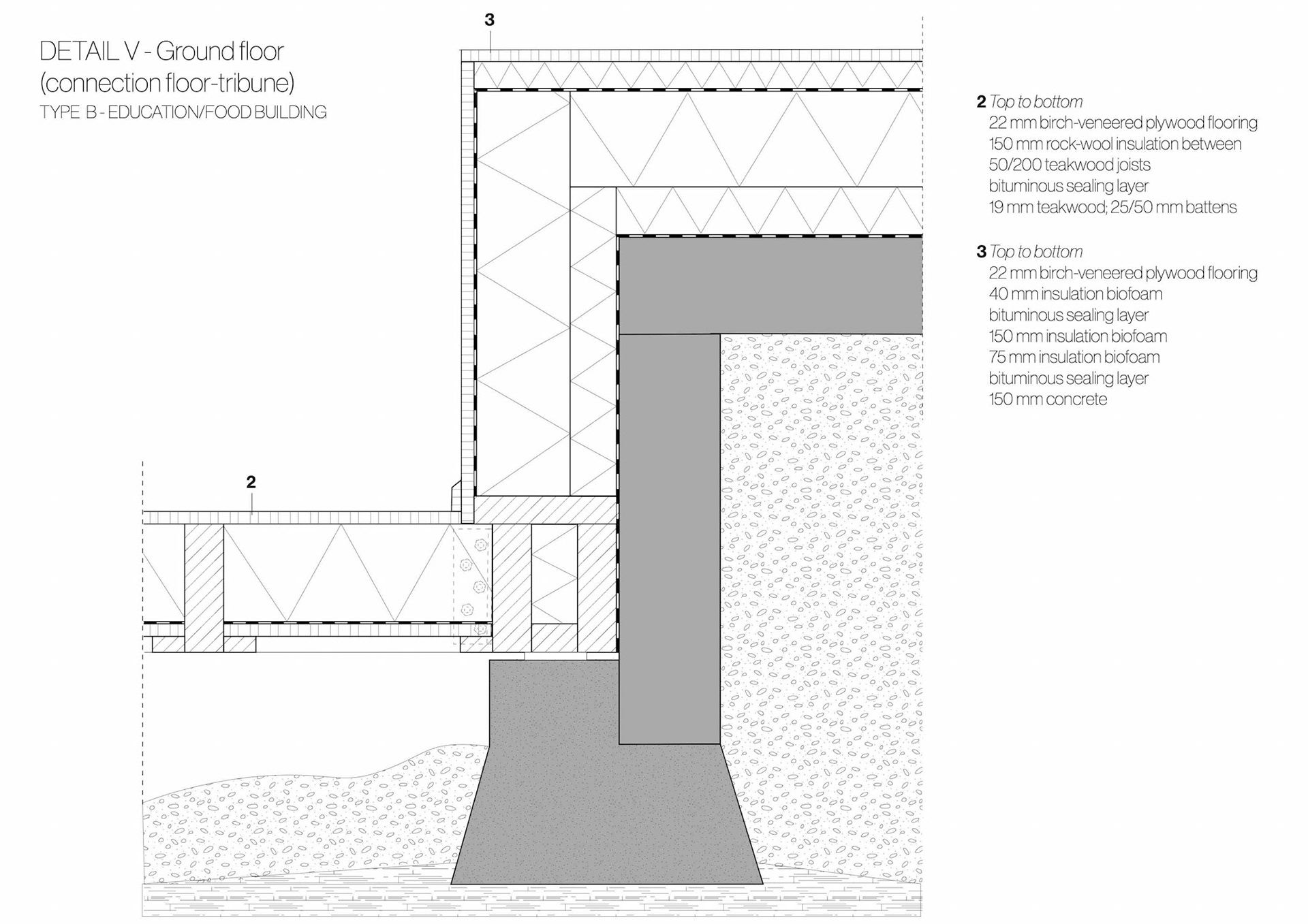 DETAIL V - Ground floor
(connection floor-tribune)
TYPE B - EDUCATION/FOOD BUILDING

3

2

2 Top to bottom
22 mm birch-veneered plywood flooring
150 mm rock-wool insulation between
50/200 teakwood joists
bituminous sealing layer
19 mm teakwood; 25/50 mm battens

3 Top to bottom
22 mm birch-veneered plywood flooring
40 mm insulation biofoam
bituminous sealing layer
150 mm insulation biofoam
75 mm insulation biofoam
bituminous sealing layer
150 mm concrete