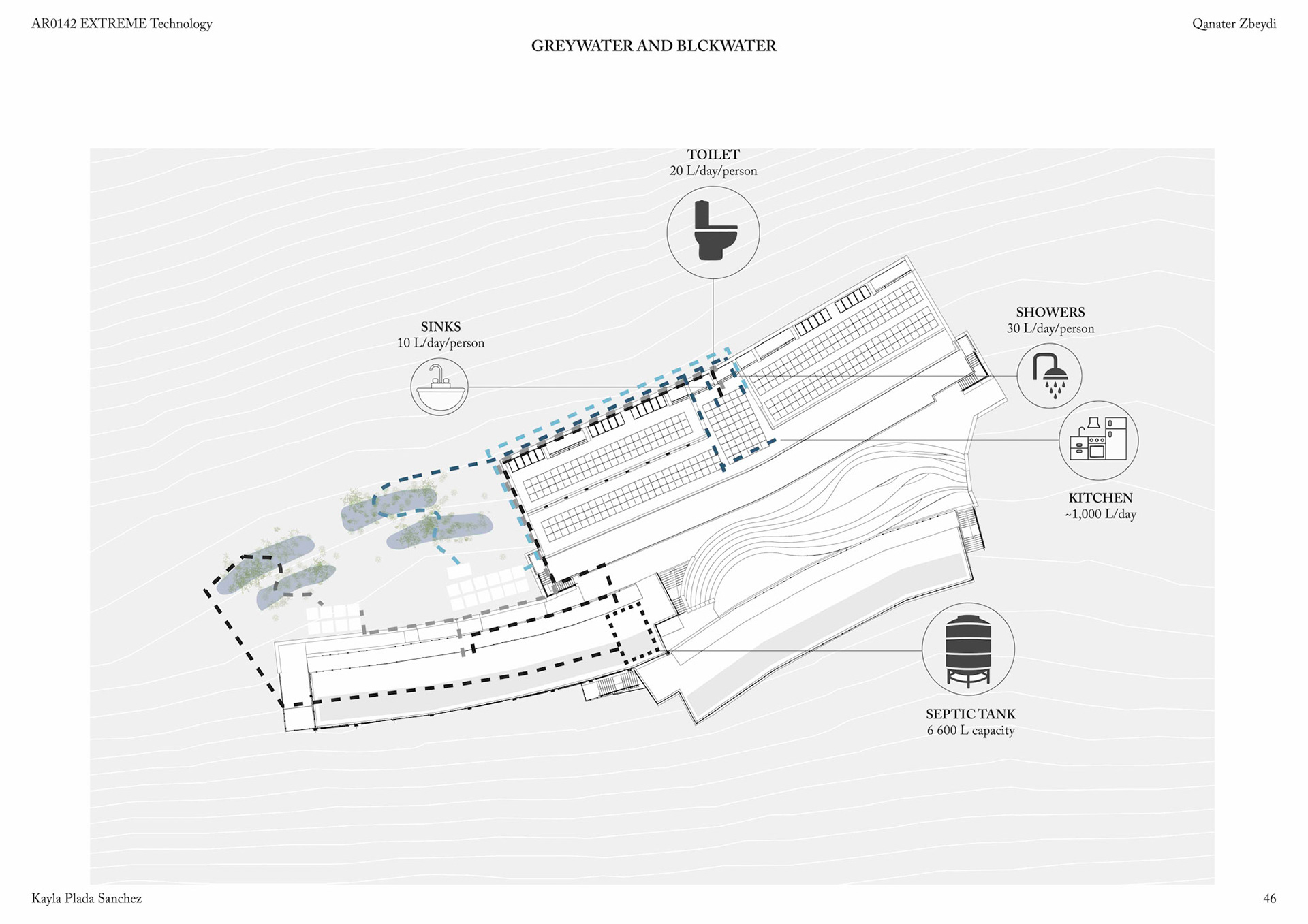 AR0142 EXTREME Technology

Qanater Zbeydi

GREYWATER AND BLCKWATER

TOILET
20 L/day/person

SINKS
10 L/day/person

SHOWERS
30 L/day/person

KITCHEN
~1,000 L/day

SEPTIC TANK
6 600 L capacity

Kayla Plada Sanchez

46