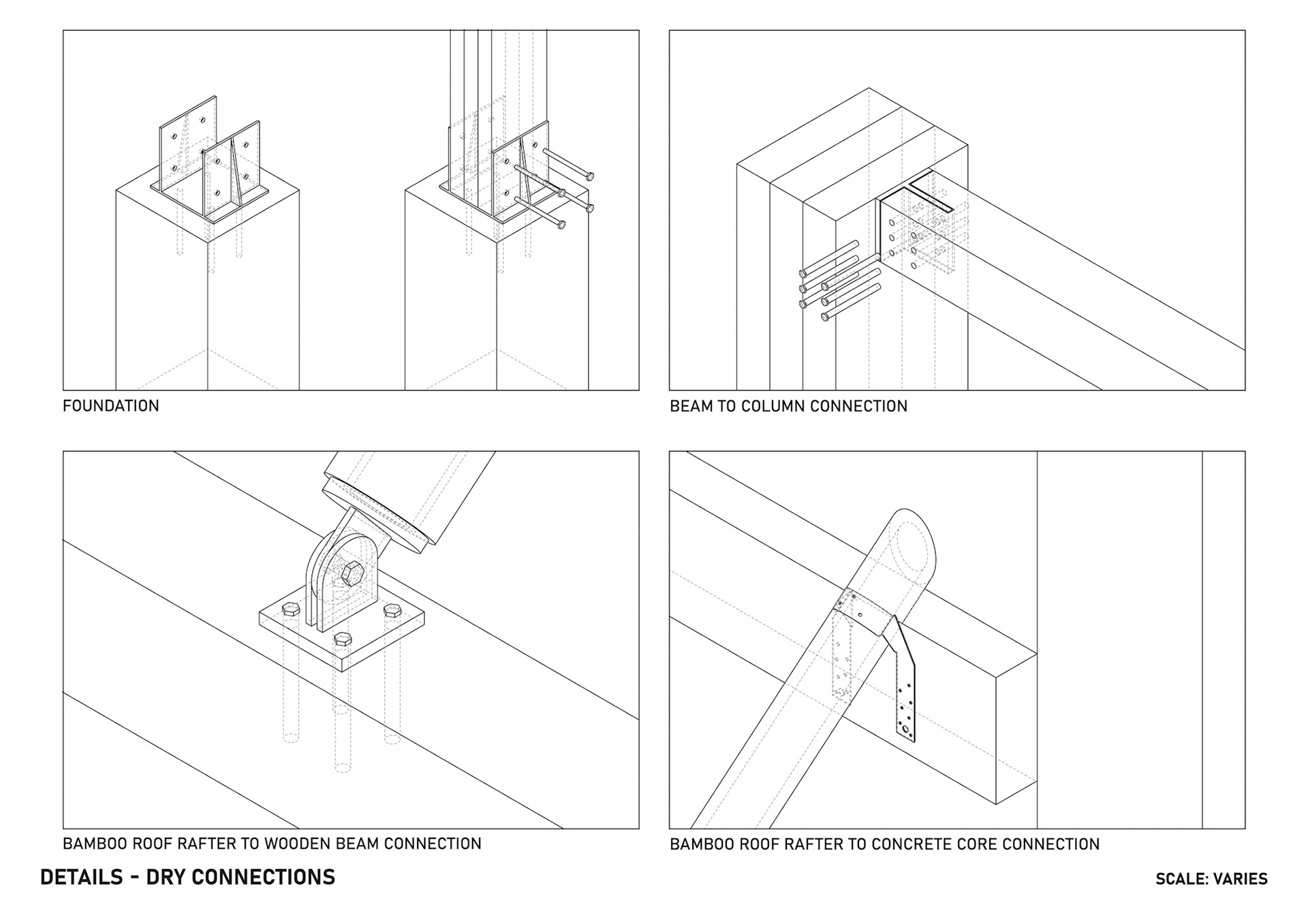 FOUNDATION

BEAM TO COLUMN CONNECTION

BAMBOO ROOF RAFTER TO WOODEN BEAM CONNECTION

BAMBOO ROOF RAFTER TO CONCRETE CORE CONNECTION

DETAILS - DRY CONNECTIONS

SCALE: VARIES