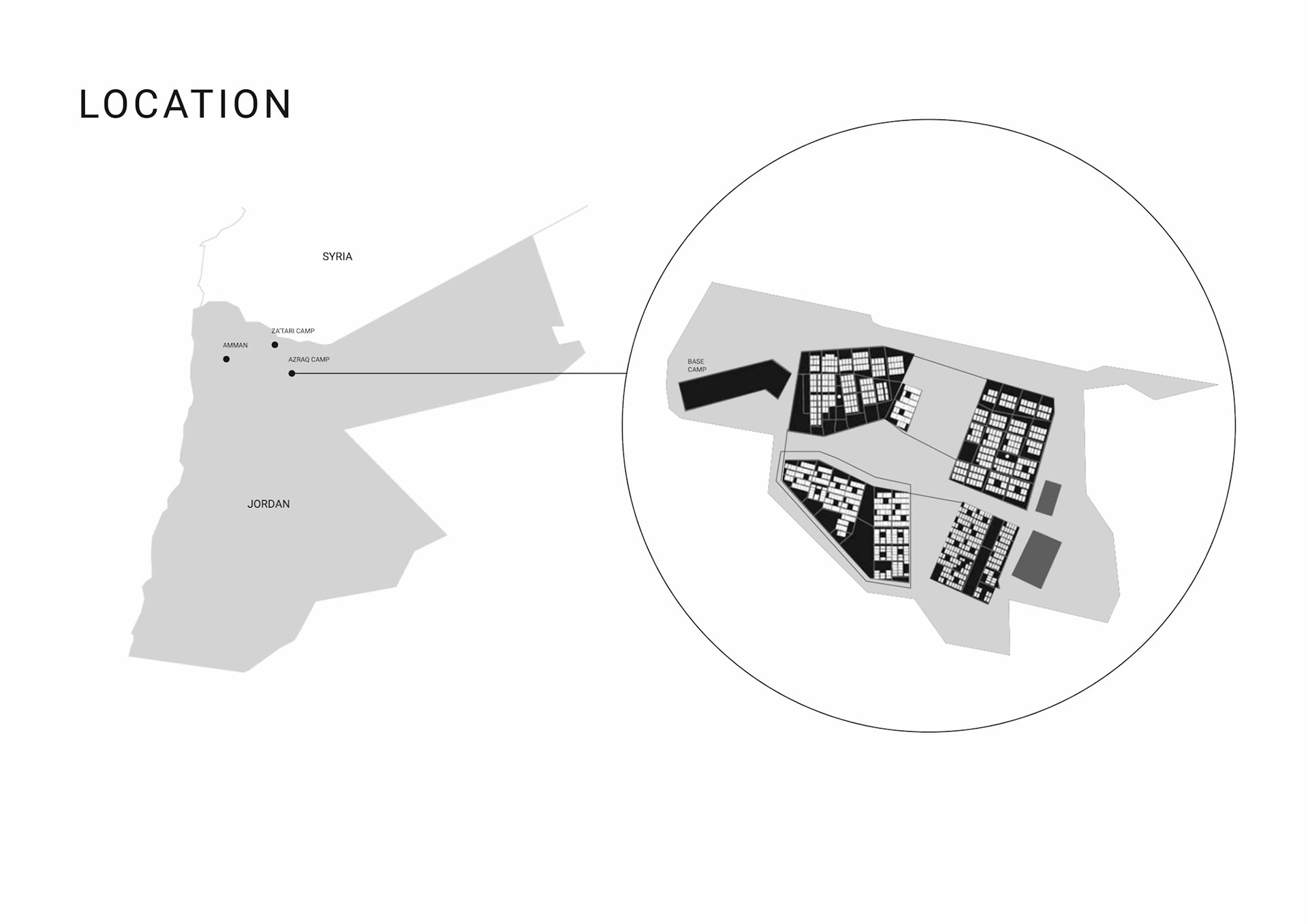 LOCATION

SYRIA

ZA'TARI CAMP

AMMAN

AZRAQ CAMP

JORDAN

BASE CAMP