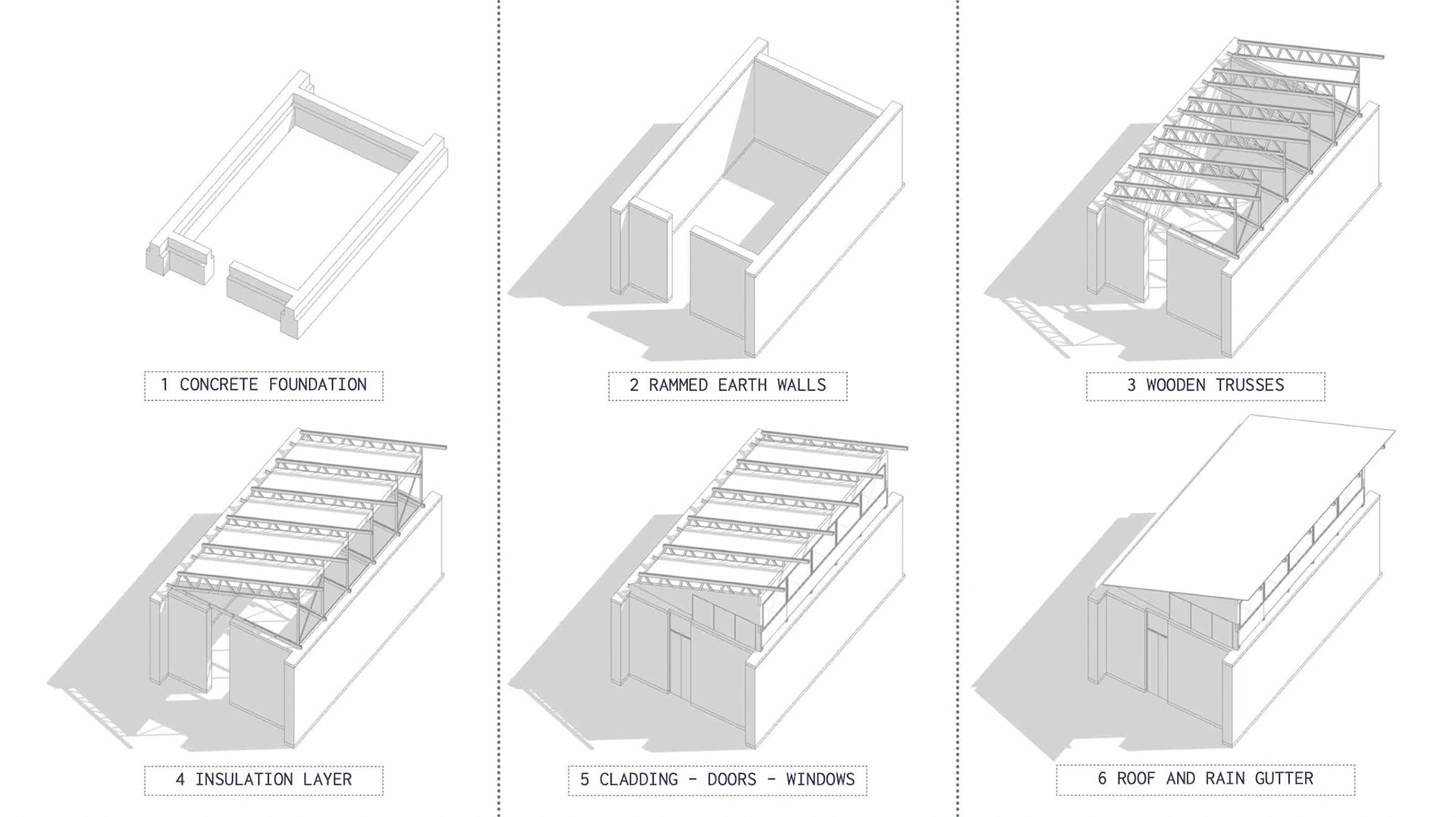 1 CONCRETE FOUNDATION

2 RAMMED EARTH WALLS

3 WOODEN TRUSSES

4 INSULATION LAYER

5 CLADDING - DOORS - WINDOWS

6 ROOF AND RAIN GUTTER