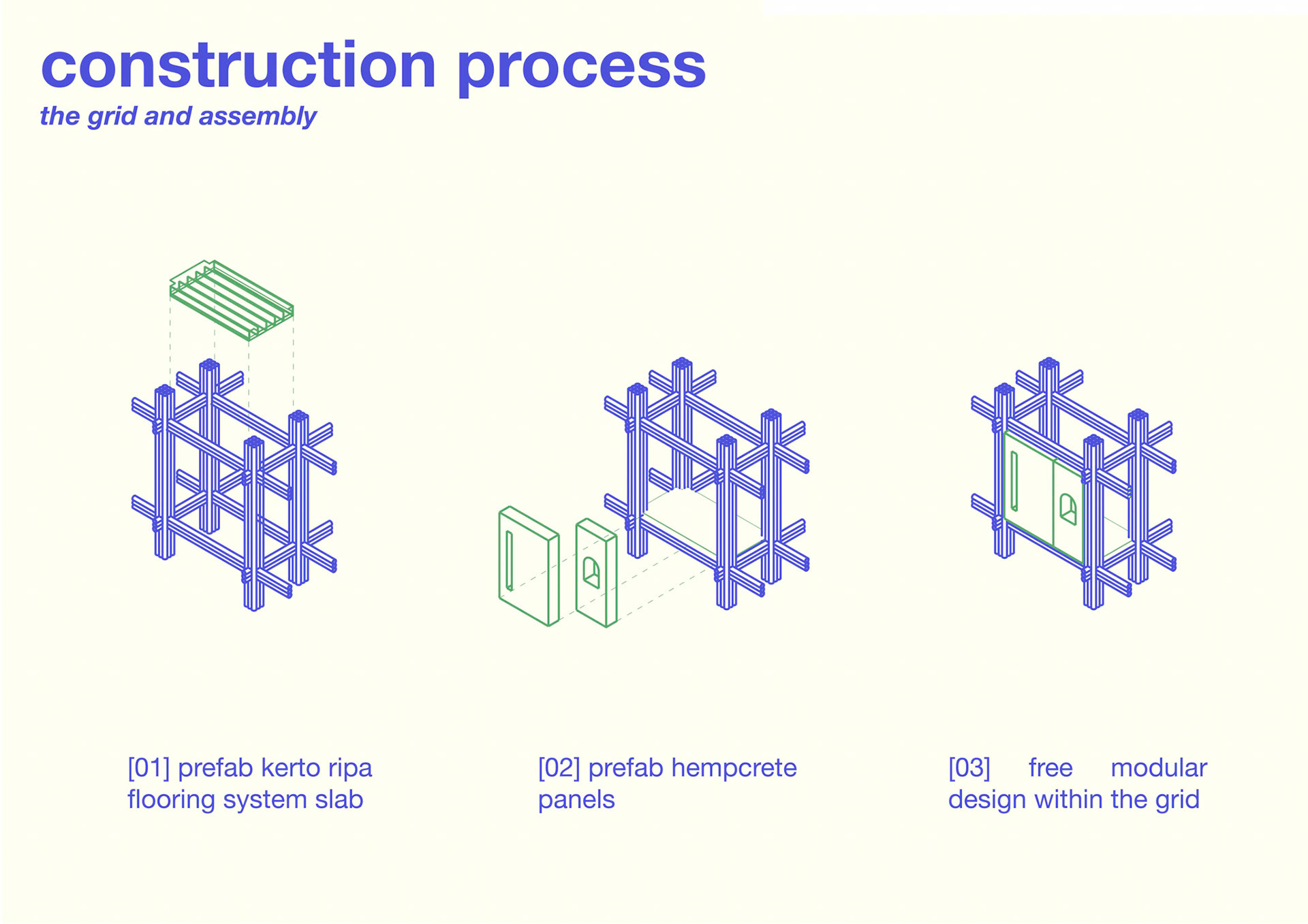 construction process
the grid and assembly

[01] prefab kerto ripa flooring system slab

[02] prefab hempcrete panels

[03] free modular design within the grid