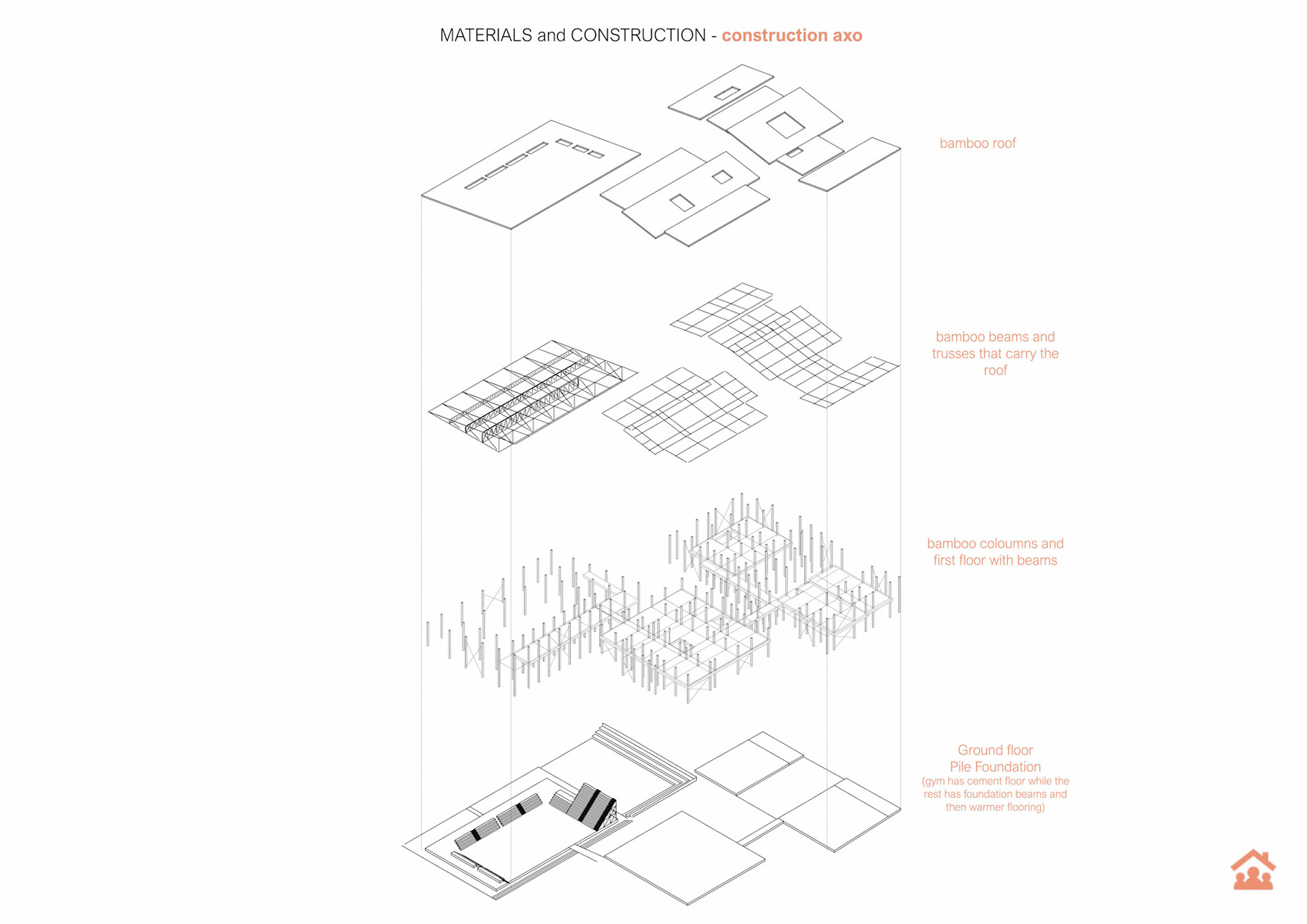 MATERIALS and CONSTRUCTION - construction axo

bamboo roof

bamboo beams and trusses that carry the roof

bamboo coloumns and first floor with beams

Ground floor
Pile Foundation
(gym has cement floor while the rest has foundation beams and then warmer flooring)