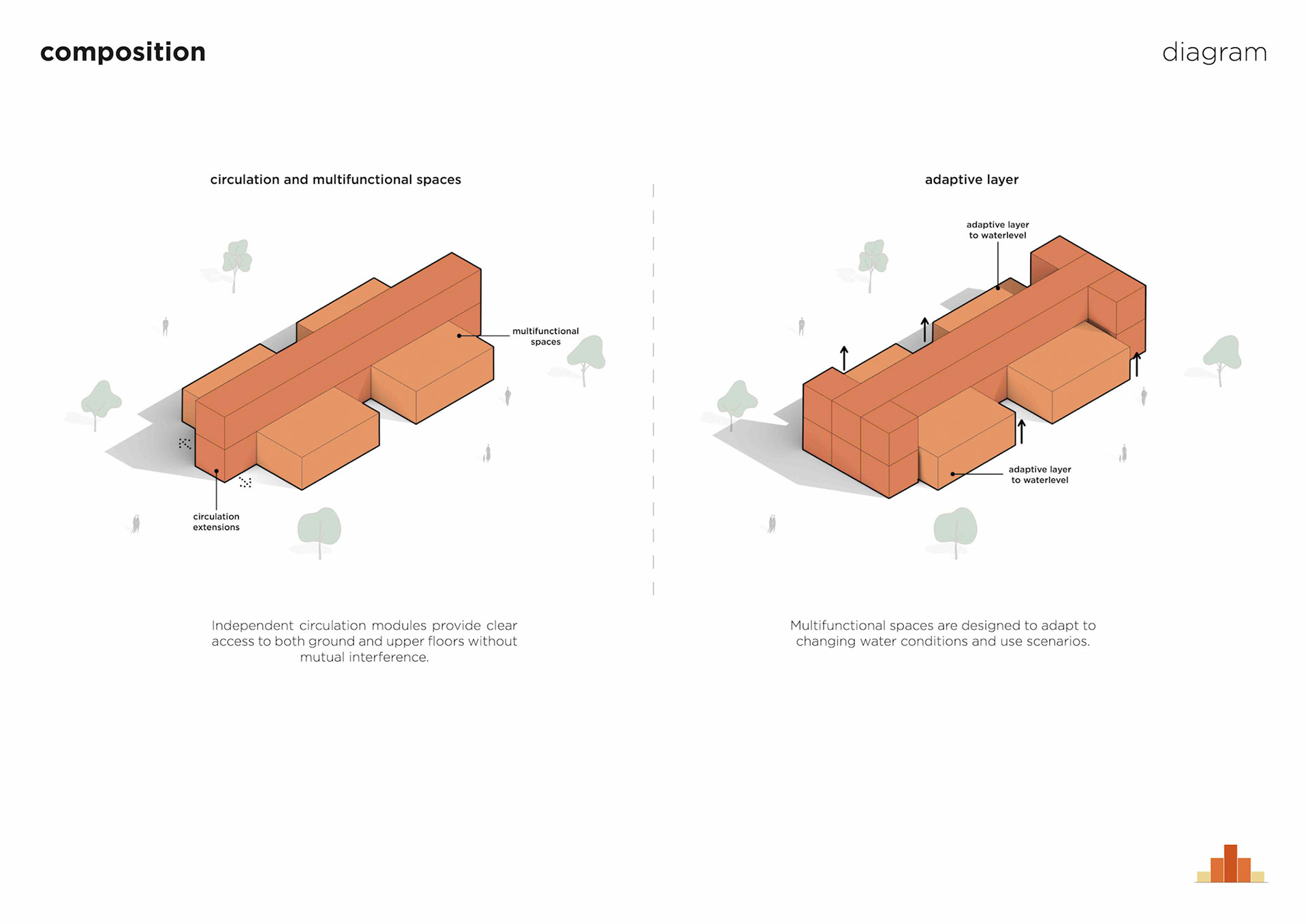 composition

diagram

circulation and multifunctional spaces

multifunctional spaces

circulation extensions

Independent circulation modules provide clear access to both ground and upper floors without mutual interference.

adaptive layer

adaptive layer to waterlevel

adaptive layer to waterlevel

Multifunctional spaces are designed to adapt to changing water conditions and use scenarios.