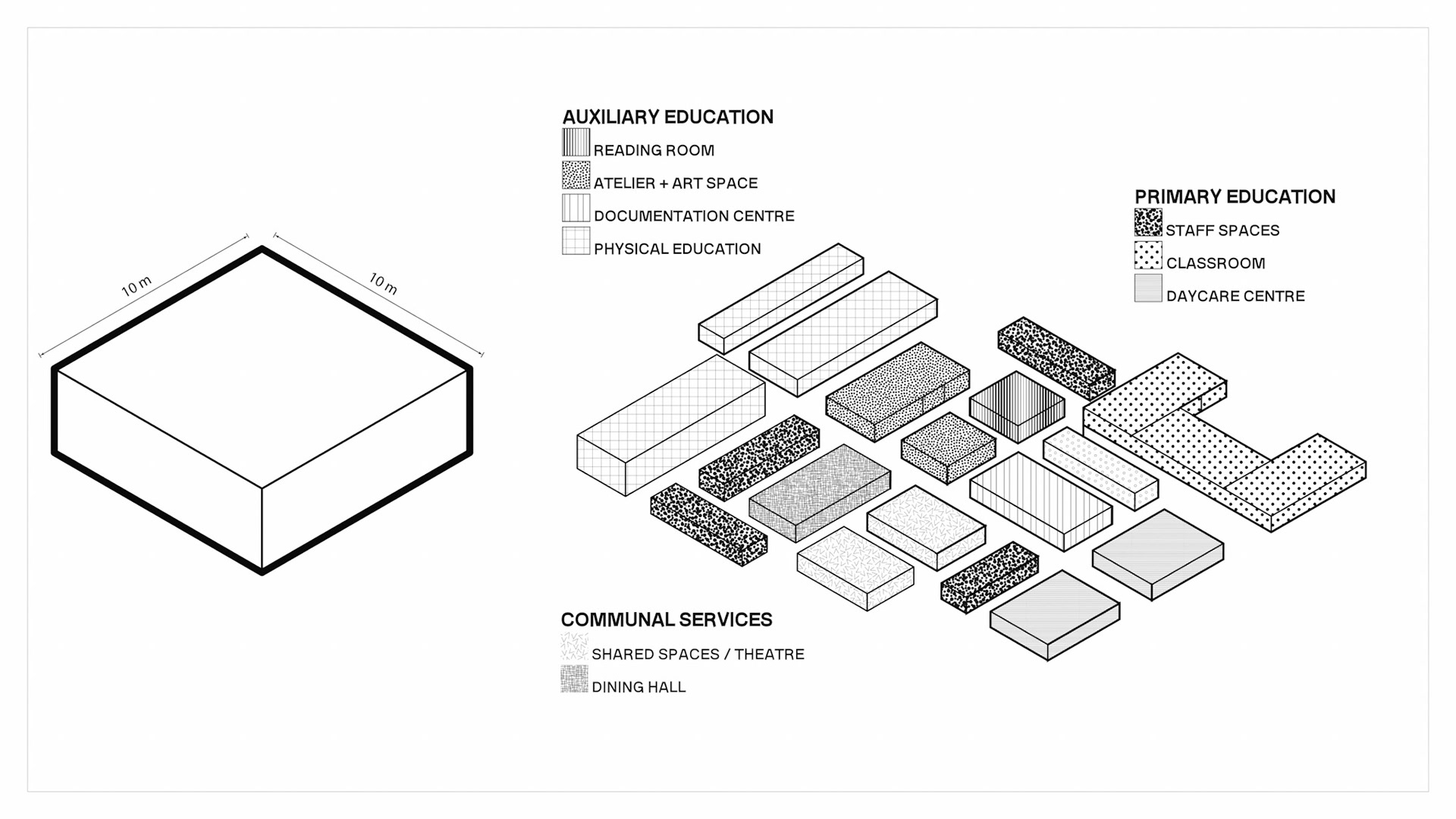 10 m

10 m

AUXILIARY EDUCATION
READING ROOM
ATELIER + ART SPACE
DOCUMENTATION CENTRE
PHYSICAL EDUCATION

PRIMARY EDUCATION
STAFF SPACES
CLASSROOM
DAYCARE CENTRE

COMMUNAL SERVICES
SHARED SPACES / THEATRE
DINING HALL