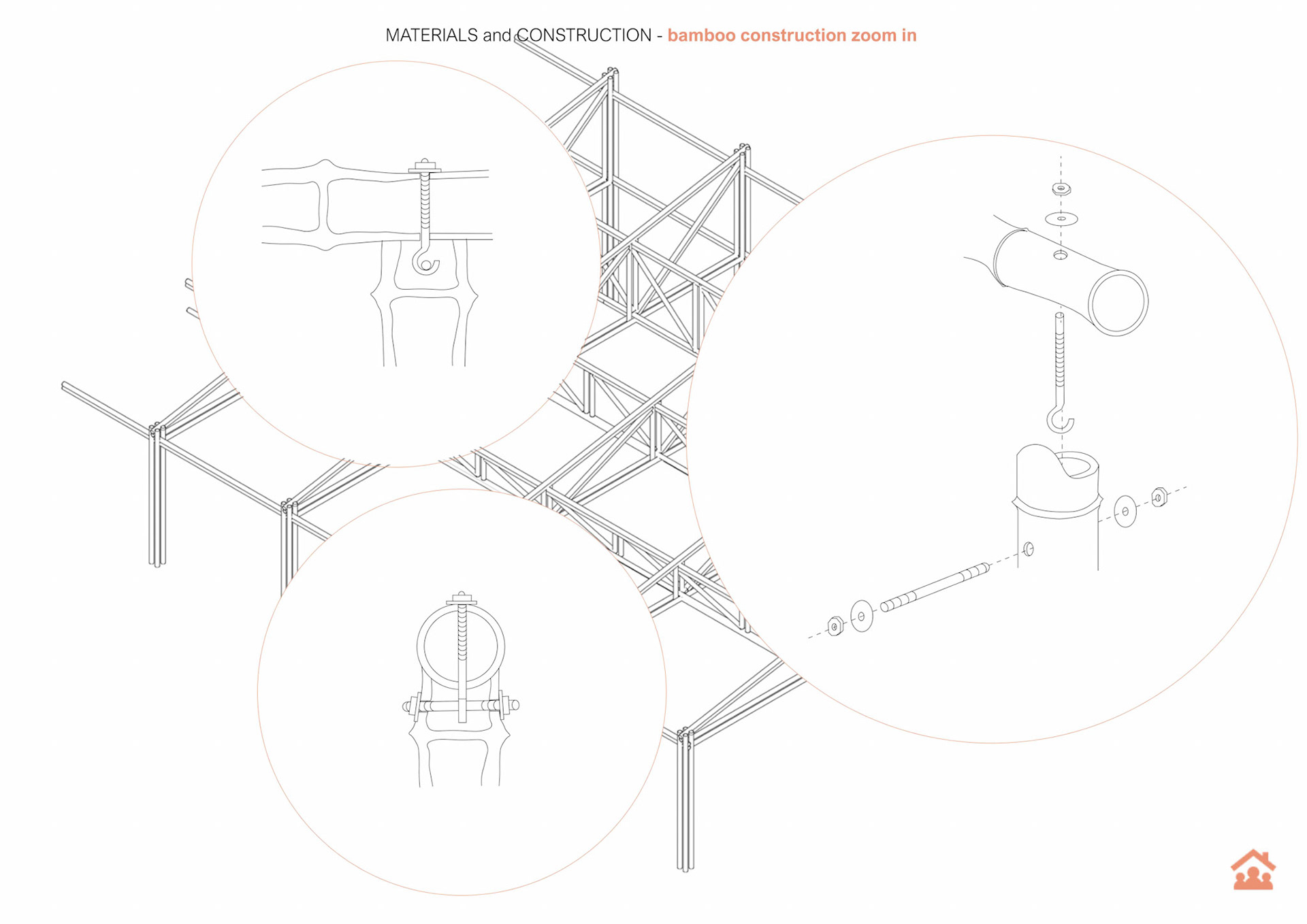 MATERIALS and CONSTRUCTION - bamboo construction zoom in