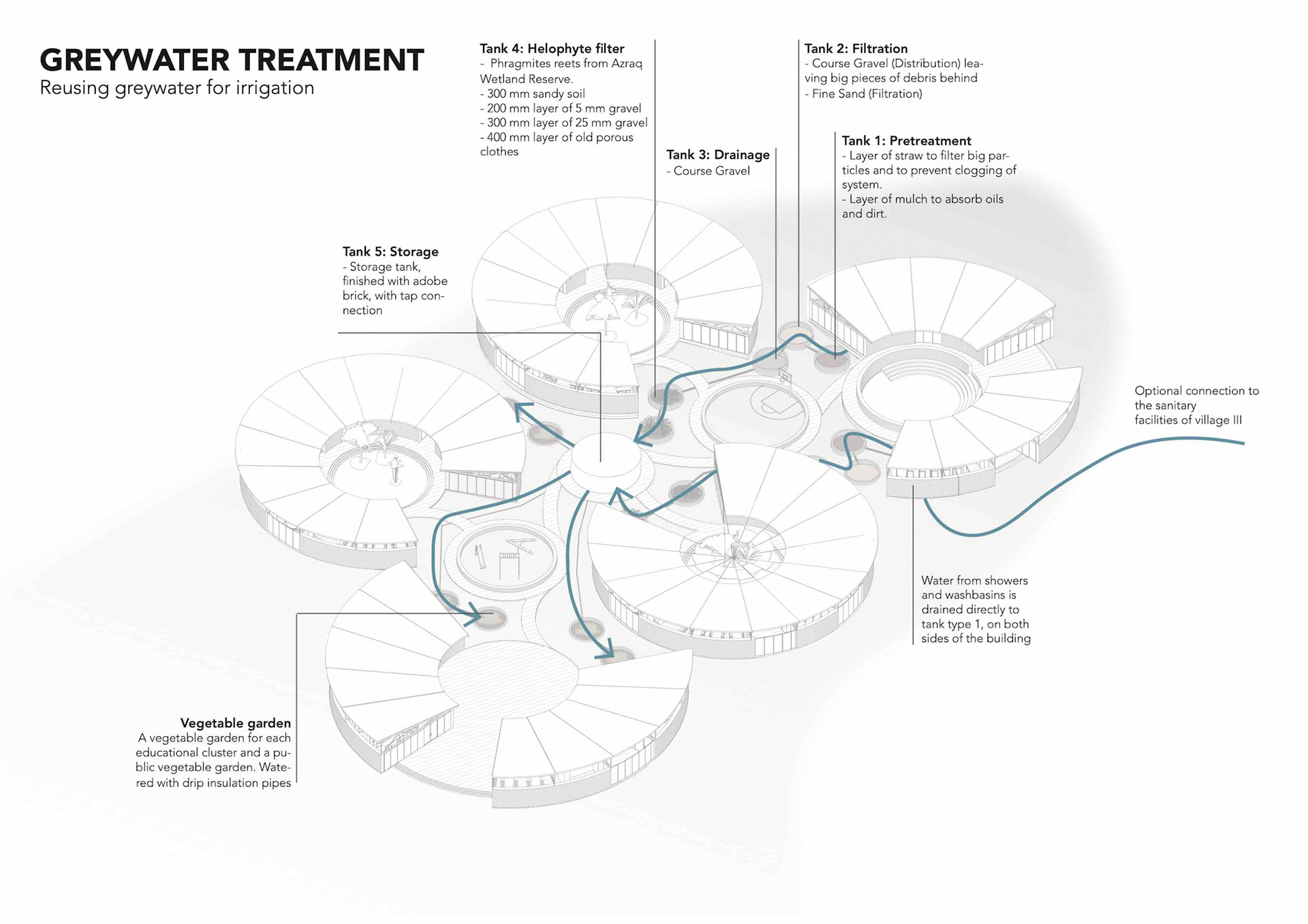 GREYWATER TREATMENT
Reusing greywater for irrigation

Tank 4: Helophyte filter
- Phragmites reets from Azraq Wetland Reserve.
- 300 mm sandy soil
- 200 mm layer of 5 mm gravel
- 300 mm layer of 25 mm gravel
- 400 mm layer of old porous clothes

Tank 2: Filtration
- Course Gravel (Distribution) leaving big pieces of debris behind
- Fine Sand (Filtration)

Tank 3: Drainage
- Course Gravel

Tank 1: Pretreatment
- Layer of straw to filter big particles and to prevent clogging of system.
- Layer of mulch to absorb oils and dirt.

Tank 5: Storage
- Storage tank, finished with adobe brick, with tap connection

Optional connection to the sanitary facilities of village III

Water from showers and washbasins is drained directly to tank type 1, on both sides of the building

Vegetable garden
A vegetable garden for each educational cluster and a public vegetable garden. Watered with drip insulation pipes