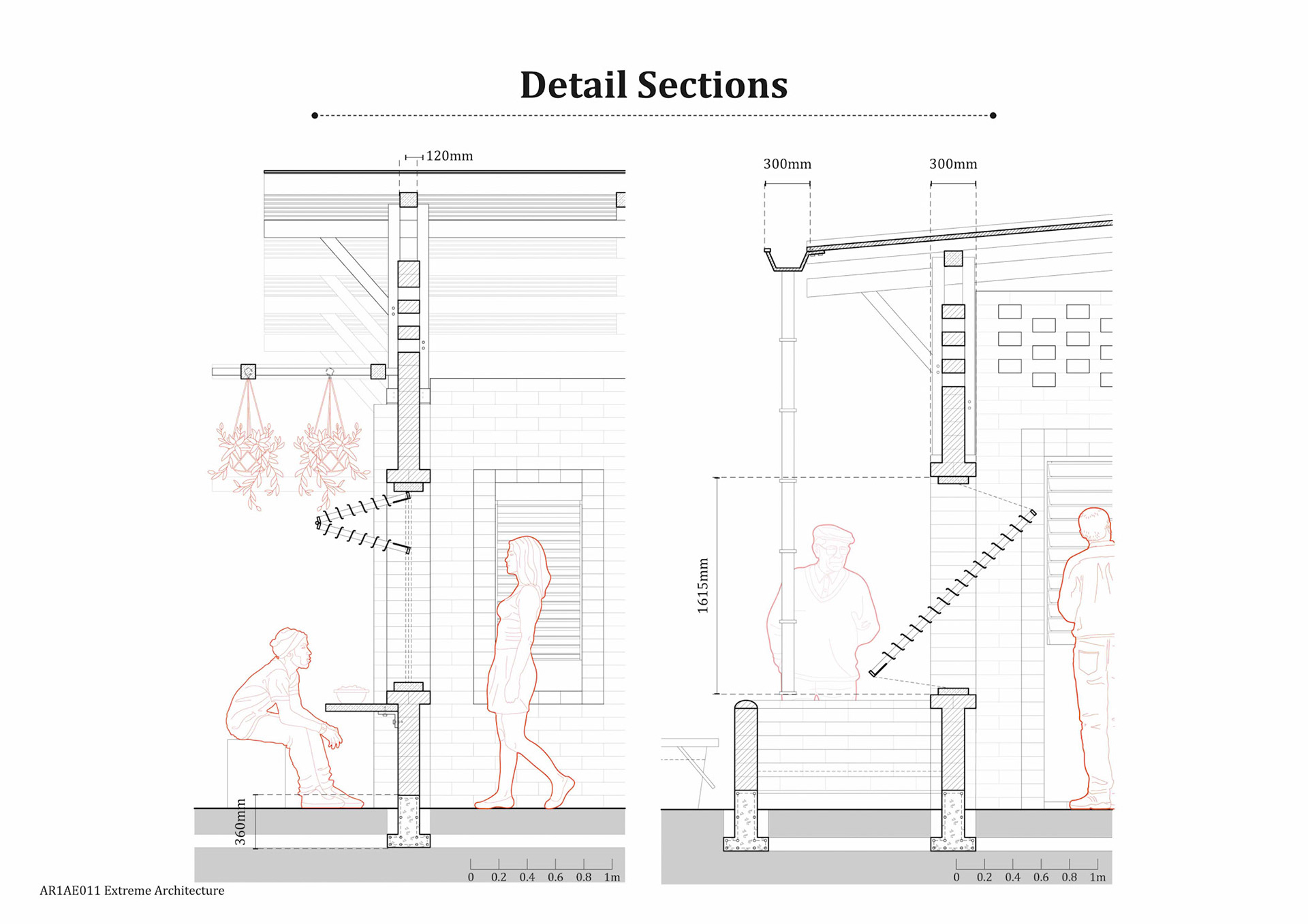 Detail Sections

120mm

360mm

0 0.2 0.4 0.6 0.8 1m

300mm 300mm

1615mm

0 0.2 0.4 0.6 0.8 1m

AR1AE011 Extreme Architecture