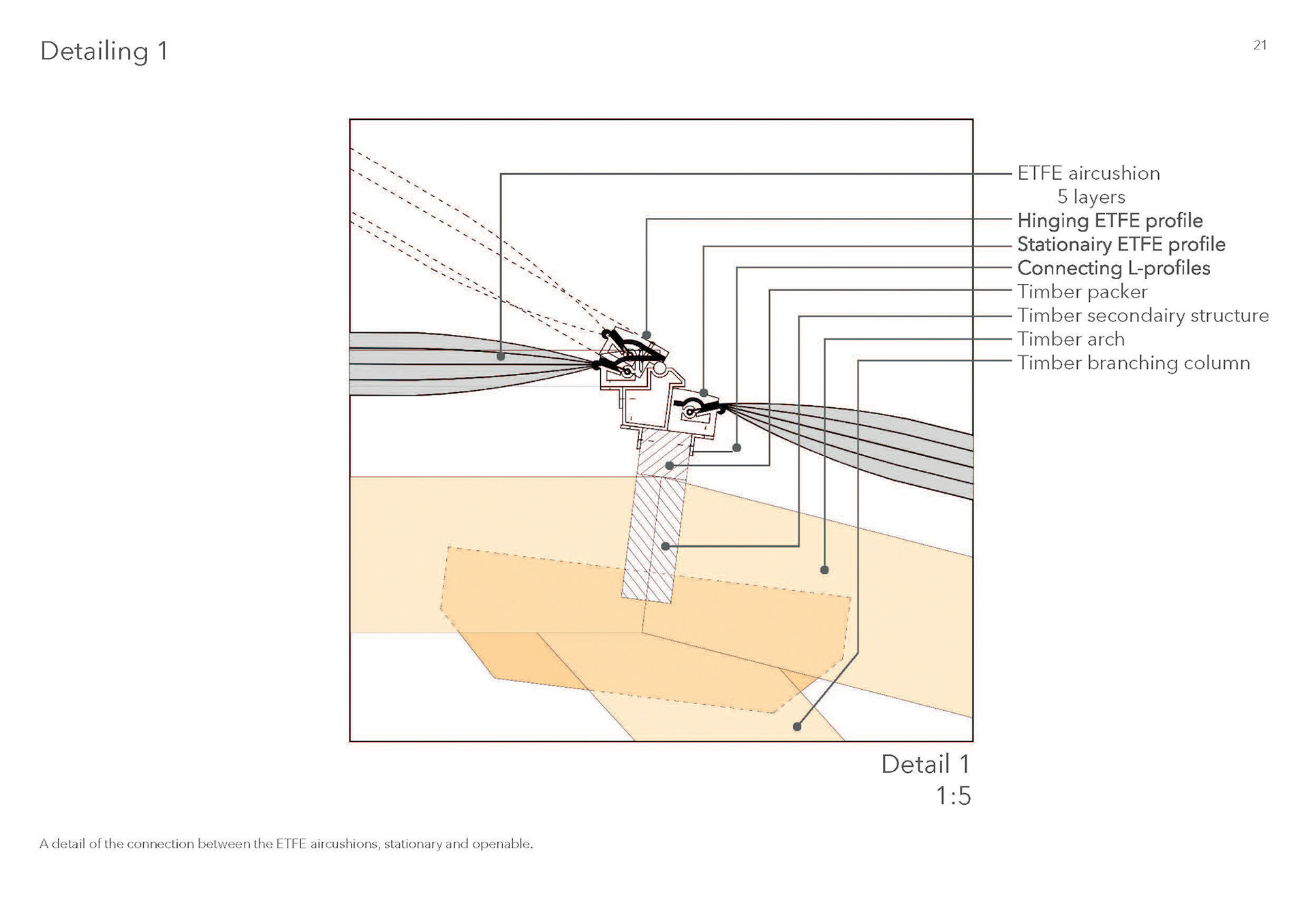 Detailing 1

21

ETFE aircushion
5 layers
Hinging ETFE profile
Stationairy ETFE profile
Connecting L-profiles
Timber packer
Timber secondairy structure
Timber arch
Timber branching column

Detail 1
1:5

A detail of the connection between the ETFE aircushions, stationary and openable.