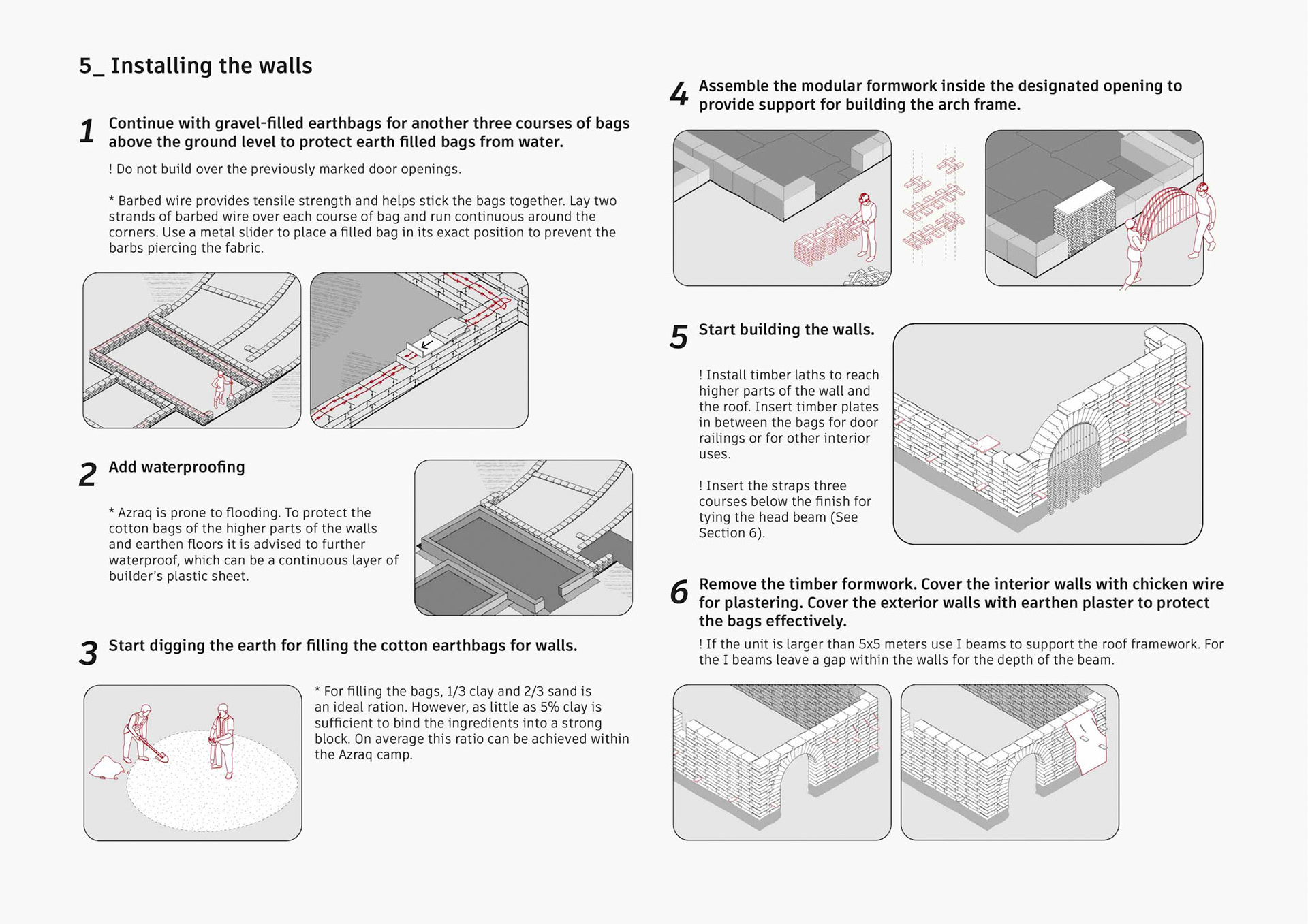 5_ Installing the walls

1 Continue with gravel-filled earthbags for another three courses of bags above the ground level to protect earth filled bags from water.

! Do not build over the previously marked door openings.

* Barbed wire provides tensile strength and helps stick the bags together. Lay two strands of barbed wire over each course of bag and run continuous around the corners. Use a metal slider to place a filled bag in its exact position to prevent the barbs piercing the fabric.

2 Add waterproofing

* Azraq is prone to flooding. To protect the cotton bags of the higher parts of the walls and earthen floors it is advised to further waterproof, which can be a continuous layer of builder's plastic sheet.

3 Start digging the earth for filling the cotton earthbags for walls.

* For filling the bags, 1/3 clay and 2/3 sand is an ideal ration. However, as little as 5% clay is sufficient to bind the ingredients into a strong block. On average this ratio can be achieved within the Azraq camp.

4 Assemble the modular formwork inside the designated opening to provide support for building the arch frame.

5 Start building the walls.

! Install timber laths to reach higher parts of the wall and the roof. Insert timber plates in between the bags for door railings or for other interior uses.

! Insert the straps three courses below the finish for tying the head beam (See Section 6).

6 Remove the timber formwork. Cover the interior walls with chicken wire for plastering. Cover the exterior walls with earthen plaster to protect the bags effectively.

! If the unit is larger than 5x5 meters use I beams to support the roof framework. For the I beams leave a gap within the walls for the depth of the beam.