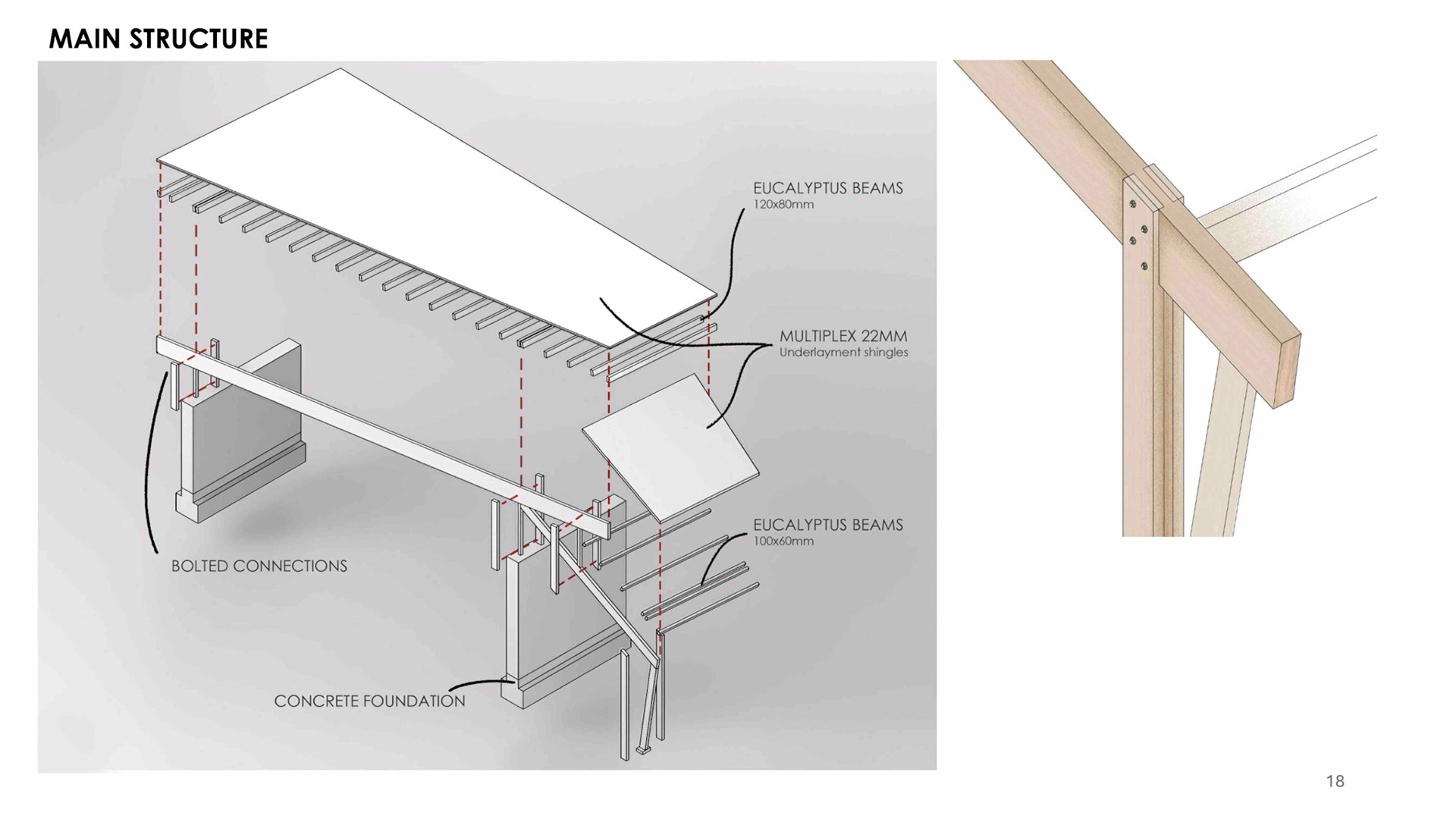 MAIN STRUCTURE

EUCALYPTUS BEAMS
120x80mm

MULTIPLEX 22MM
Underlayment shingles

EUCALYPTUS BEAMS
100x60mm

BOLTED CONNECTIONS

CONCRETE FOUNDATION

18