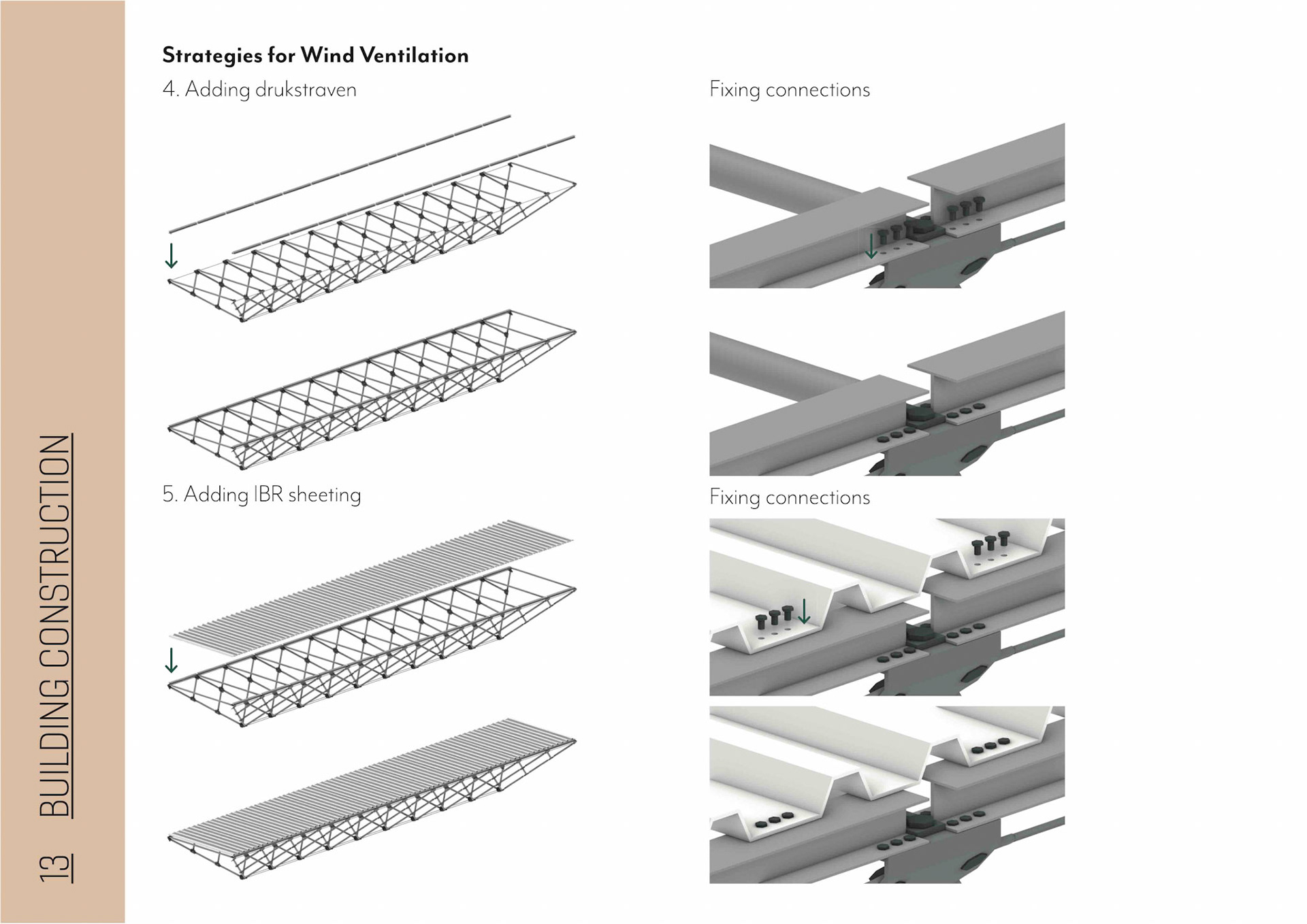 13 BUILDING CONSTRUCTION

Strategies for Wind Ventilation

4. Adding drukstraven

5. Adding IBR sheeting

Fixing connections

Fixing connections