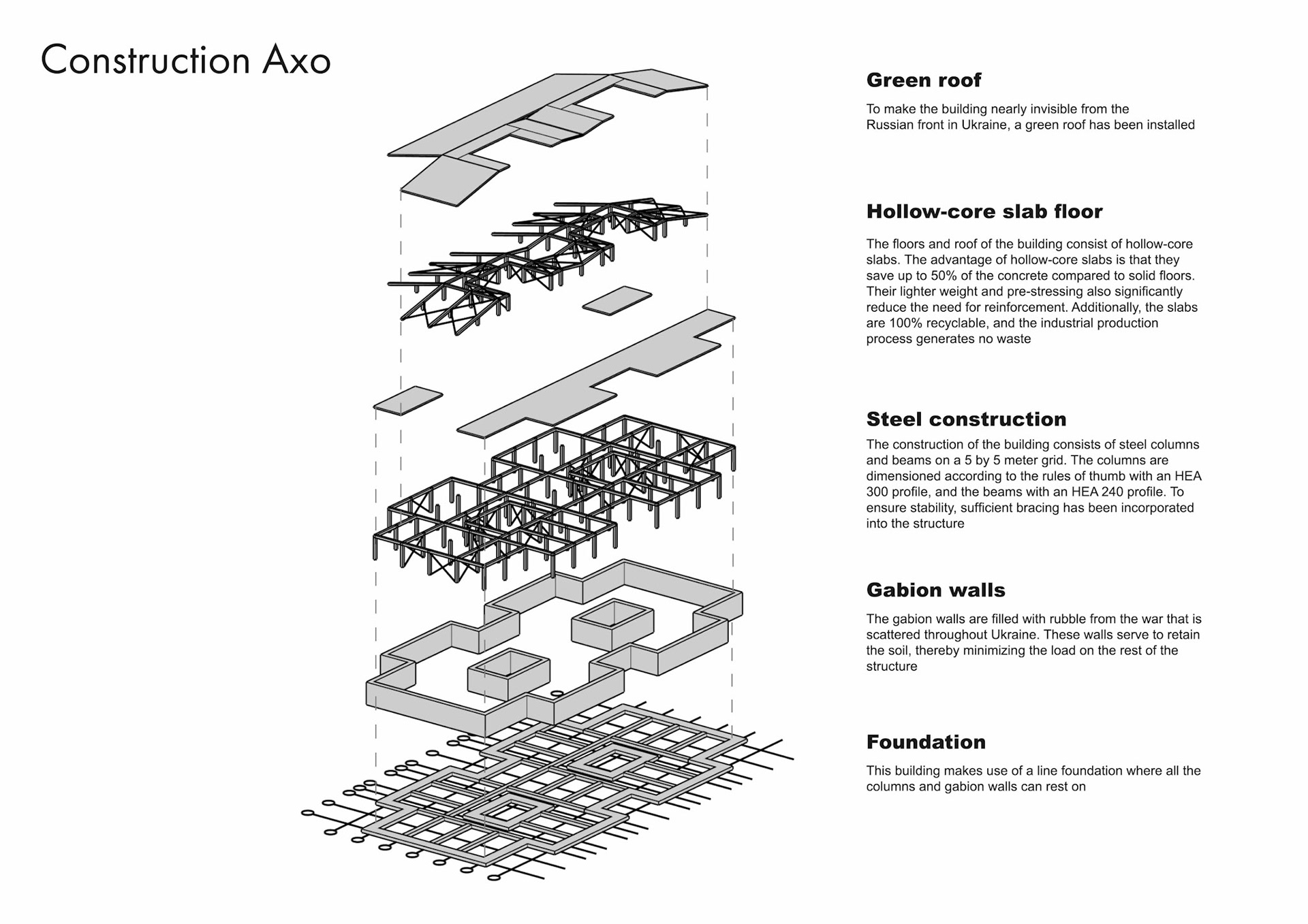 Construction Axo

Green roof

To make the building nearly invisible from the Russian front in Ukraine, a green roof has been installed

Hollow-core slab floor

The floors and roof of the building consist of hollow-core slabs. The advantage of hollow-core slabs is that they save up to 50% of the concrete compared to solid floors. Their lighter weight and pre-stressing also significantly reduce the need for reinforcement. Additionally, the slabs are 100% recyclable, and the industrial production process generates no waste

Steel construction

The construction of the building consists of steel columns and beams on a 5 by 5 meter grid. The columns are dimensioned according to the rules of thumb with an HEA 300 profile, and the beams with an HEA 240 profile. To ensure stability, sufficient bracing has been incorporated into the structure

Gabion walls

The gabion walls are filled with rubble from the war that is scattered throughout Ukraine. These walls serve to retain the soil, thereby minimizing the load on the rest of the structure

Foundation

This building makes use of a line foundation where all the columns and gabion walls can rest on