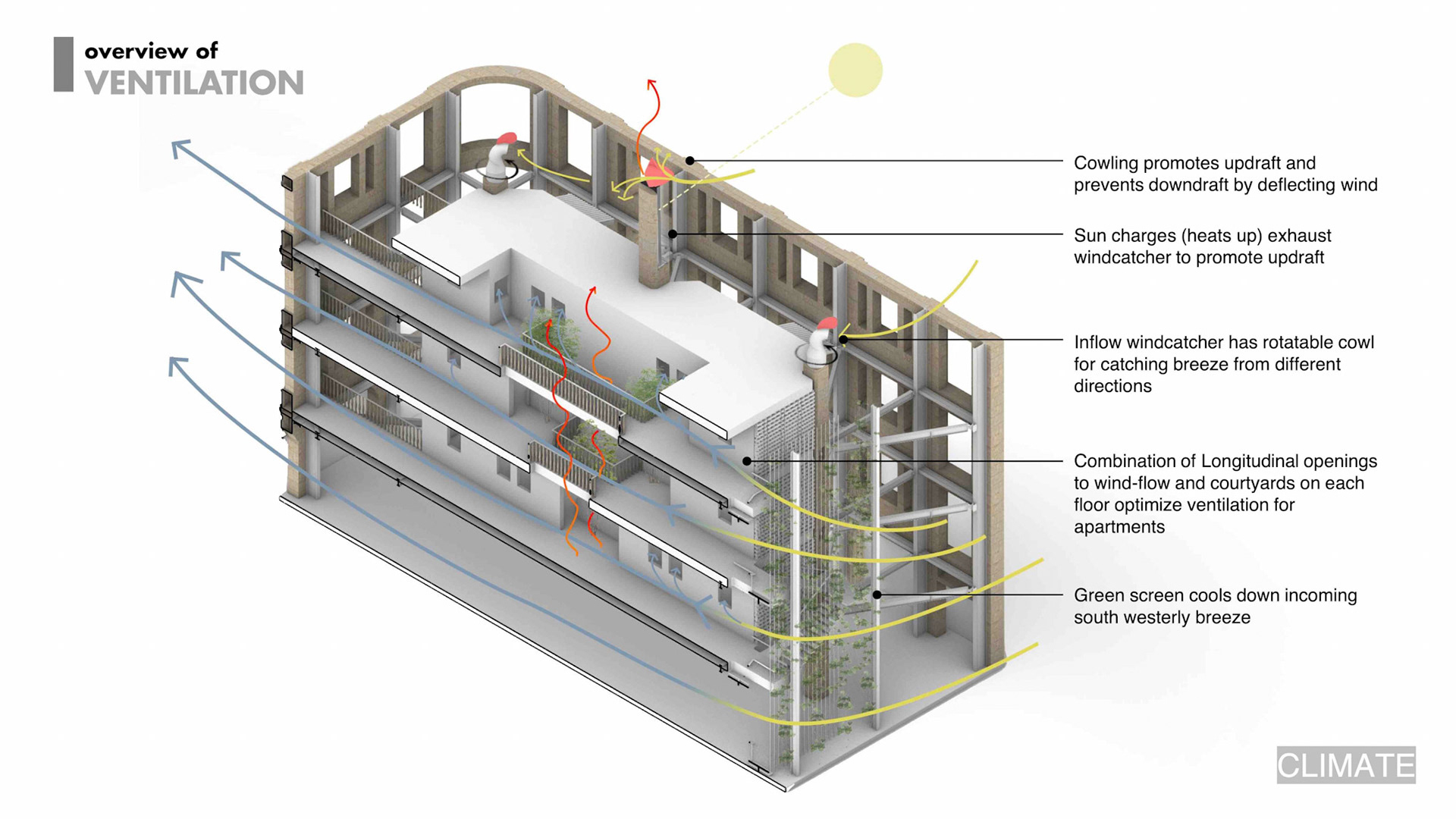 overview of
VENTILATION

Cowling promotes updraft and prevents downdraft by deflecting wind

Sun charges (heats up) exhaust windcatcher to promote updraft

Inflow windcatcher has rotatable cowl for catching breeze from different directions

Combination of Longitudinal openings to wind-flow and courtyards on each floor optimize ventilation for apartments

Green screen cools down incoming south westerly breeze

CLIMATE