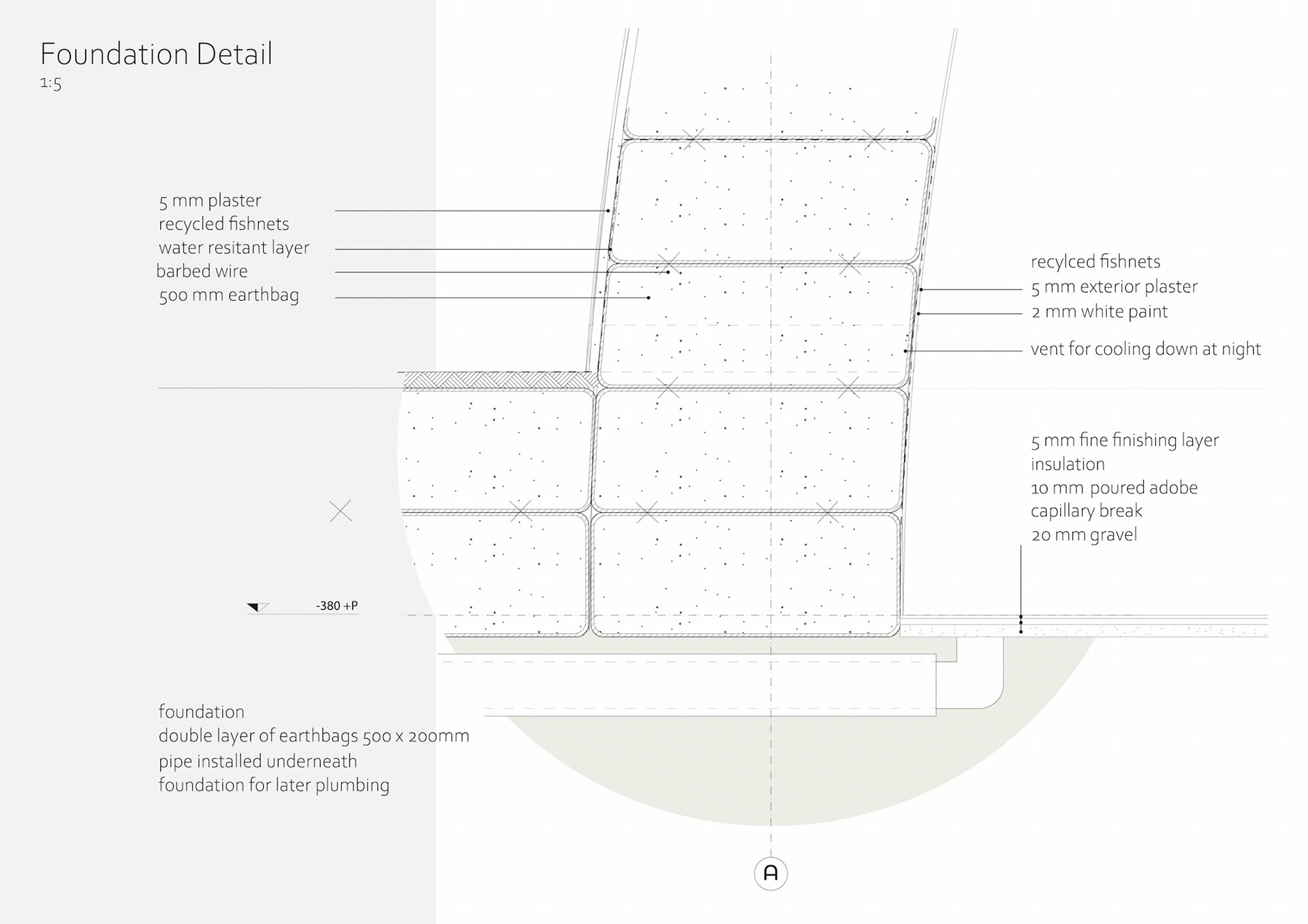 Foundation Detail
1:5

5 mm plaster
recycled fishnets
water resitant layer
barbed wire
500 mm earthbag

recylced fishnets
5 mm exterior plaster
2 mm white paint

vent for cooling down at night

5 mm fine finishing layer
insulation
10 mm poured adobe
capillary break
20 mm gravel

-380 +P

foundation
double layer of earthbags 500 x 200mm
pipe installed underneath
foundation for later plumbing

A